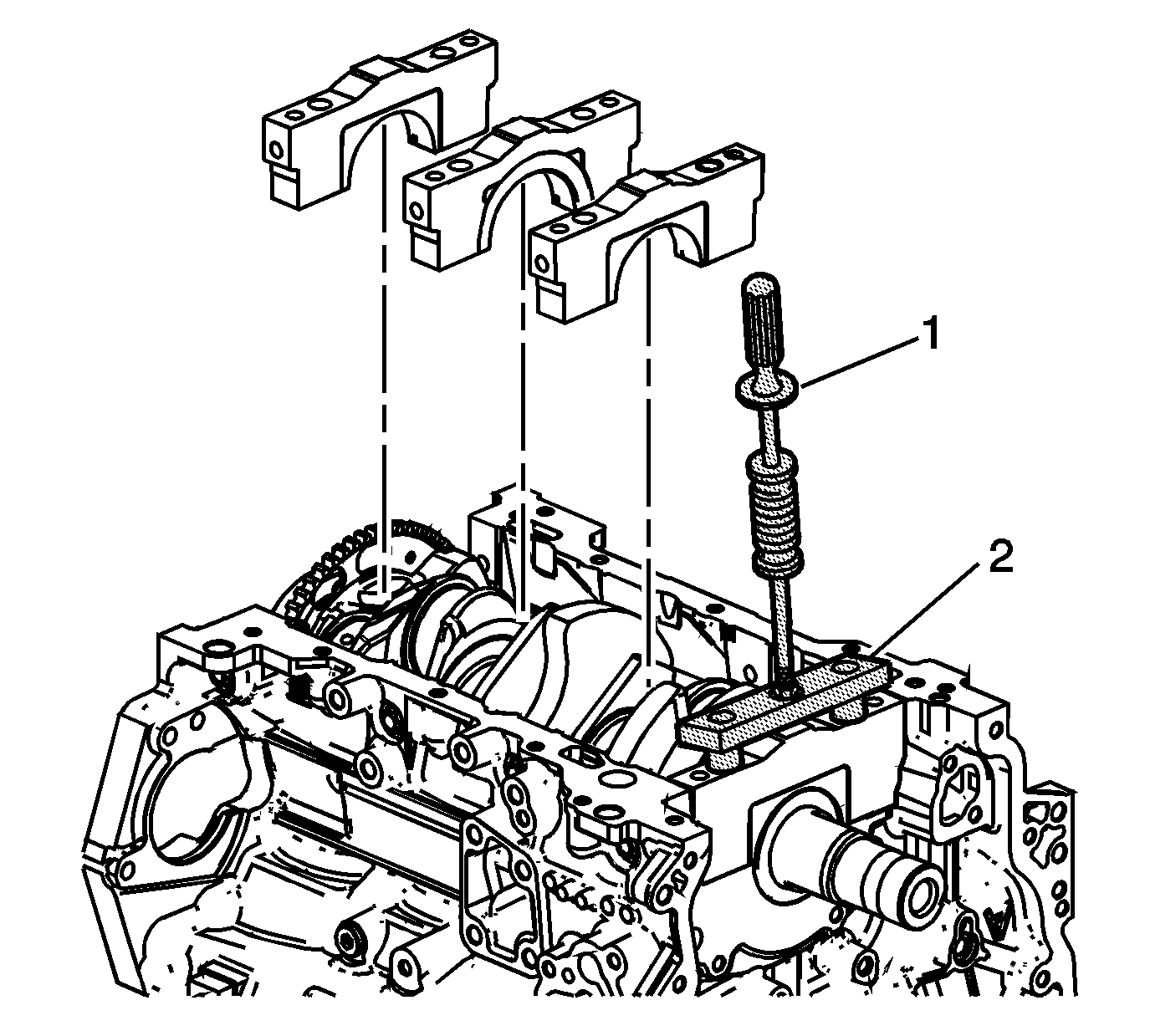 1
2