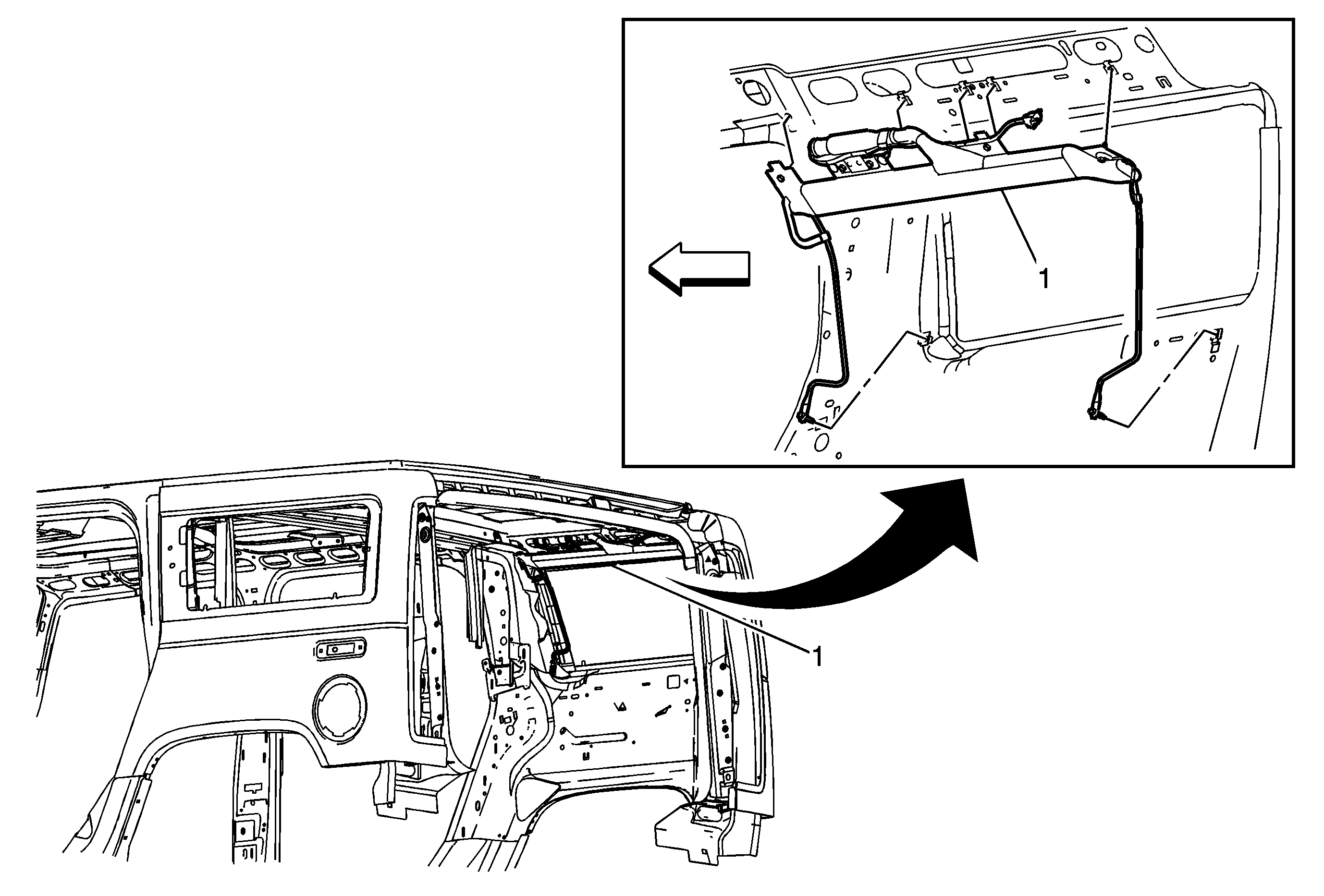 1

1