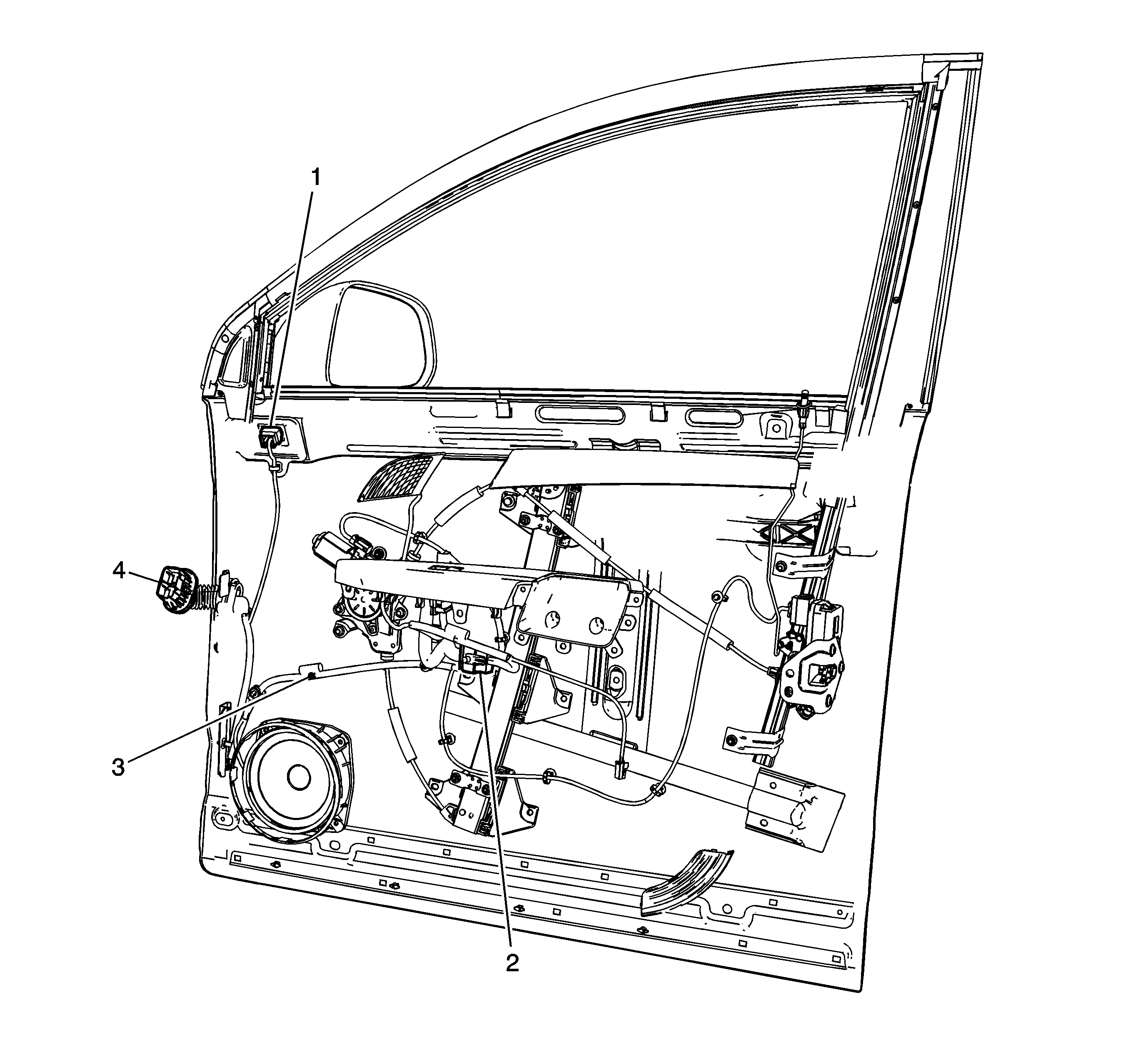 1
4
3
2