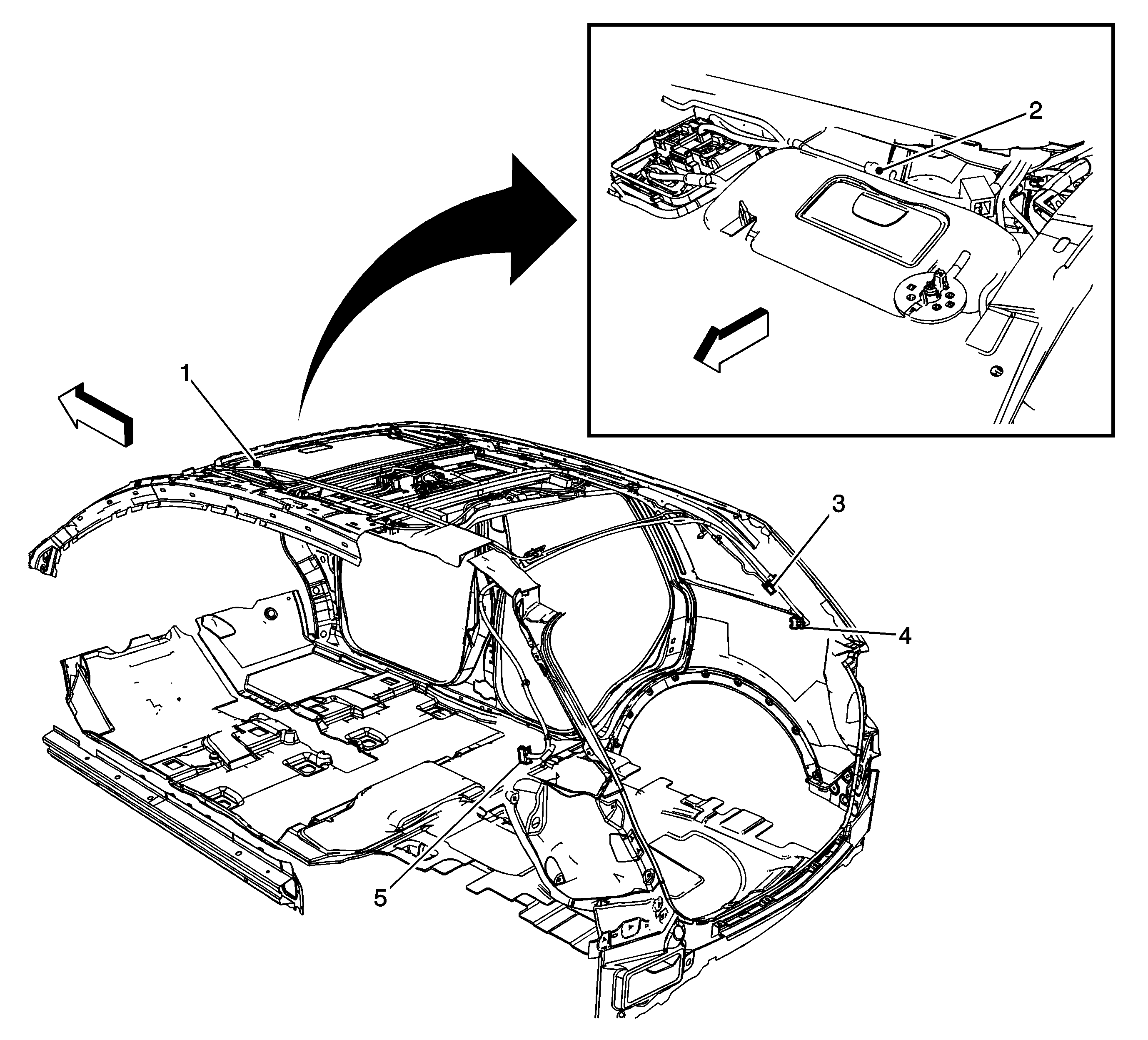 2
1
3
4
5