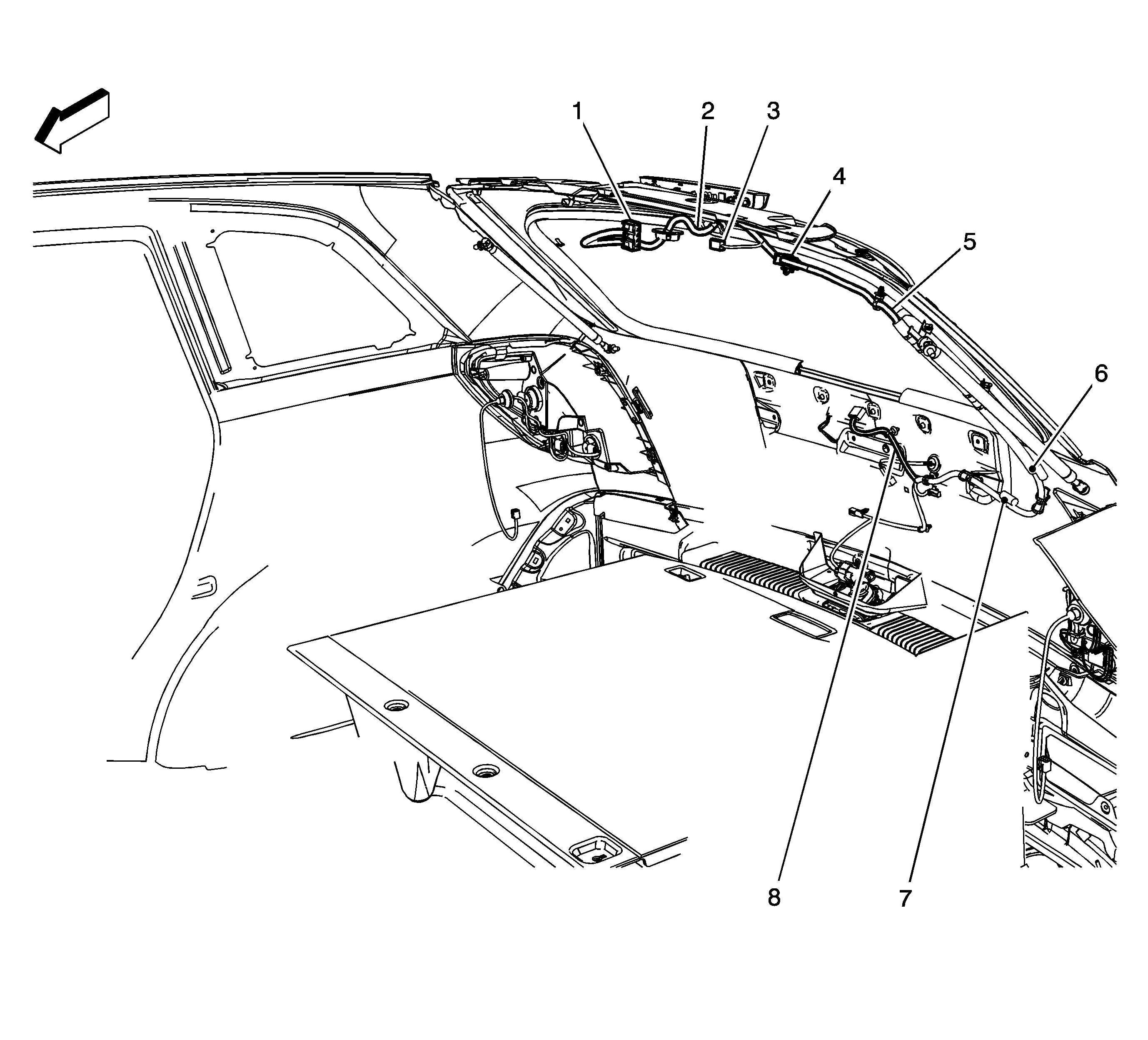 1
2
3
4
5
6
8
7