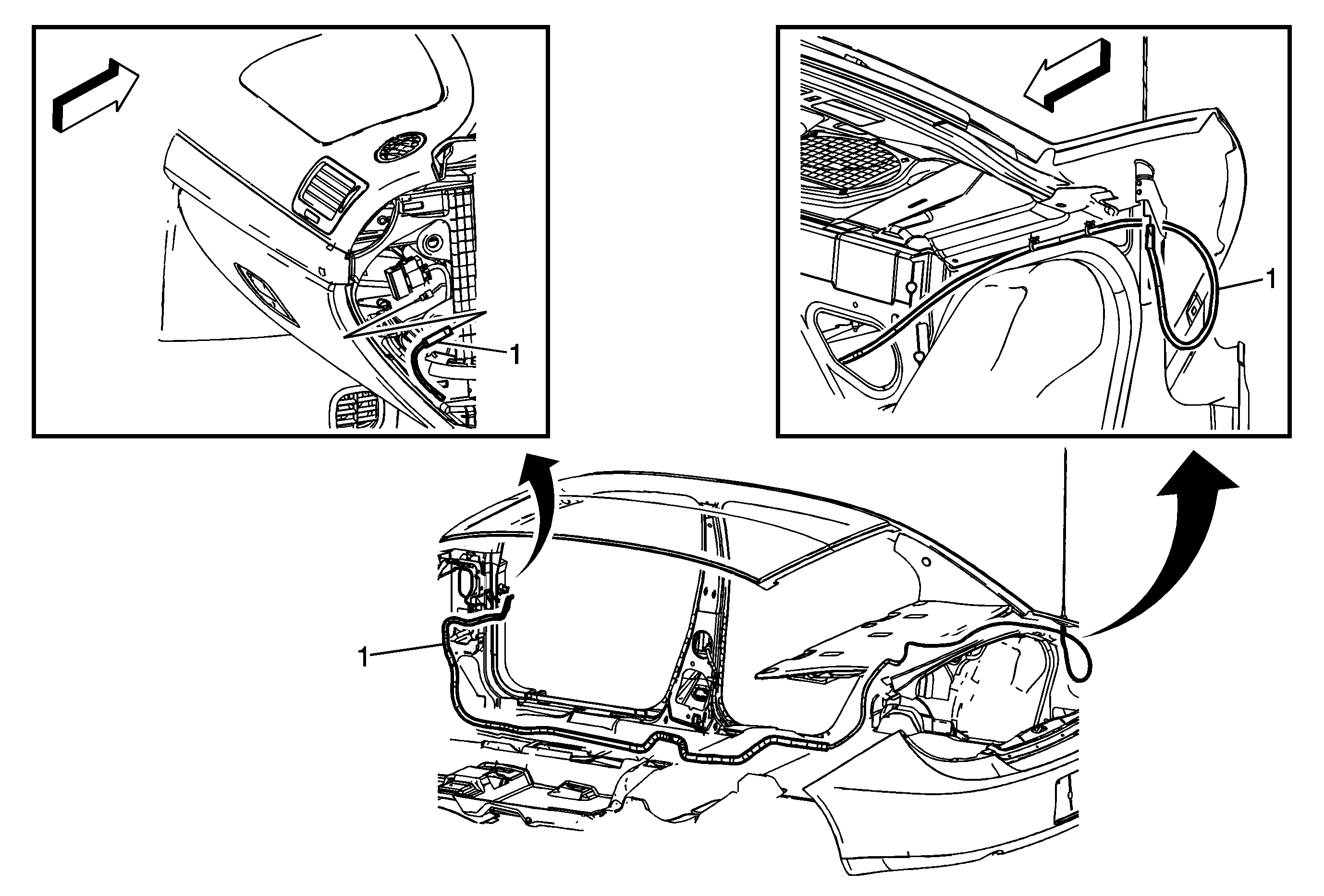 1

1

1