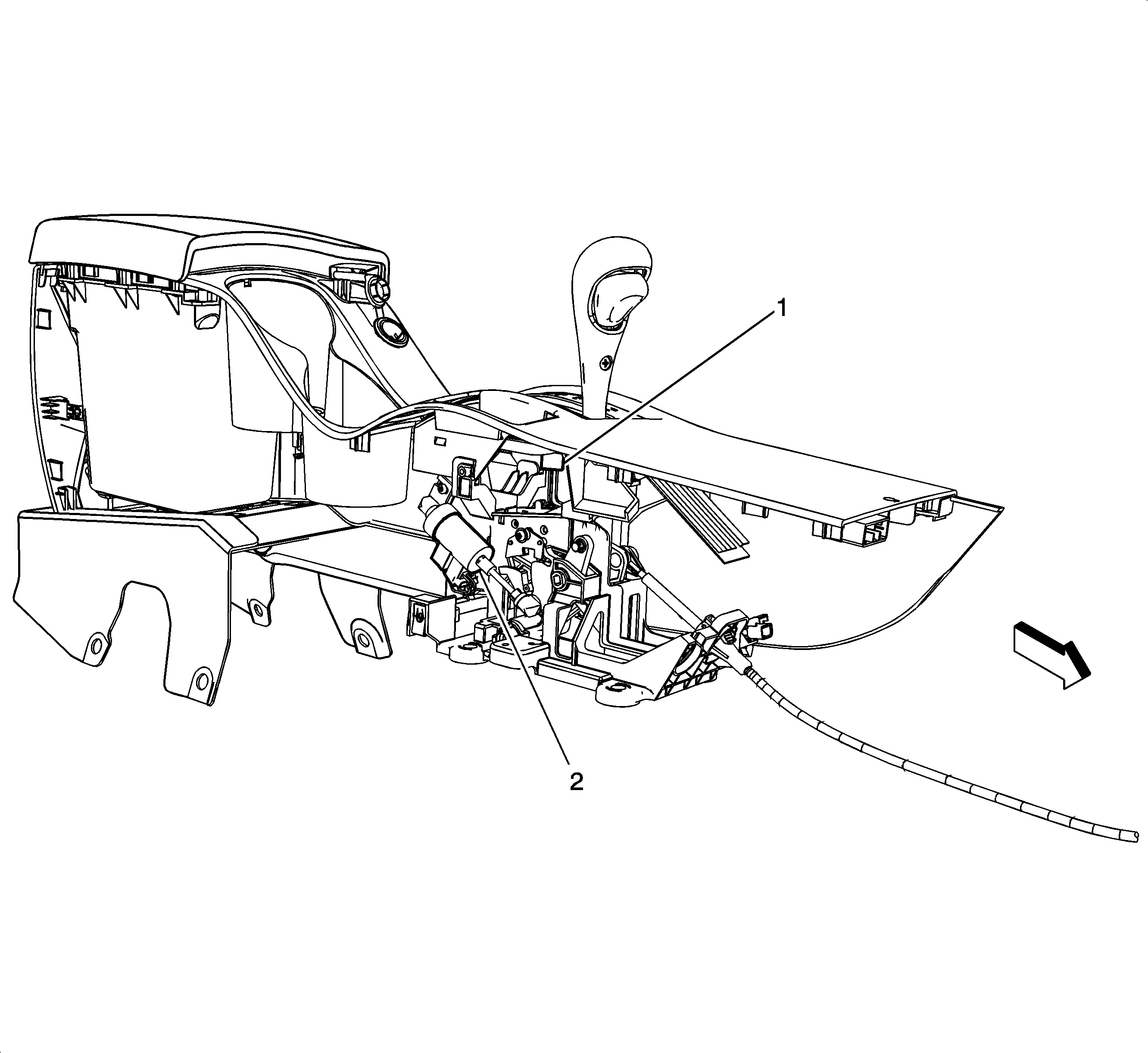 1

2