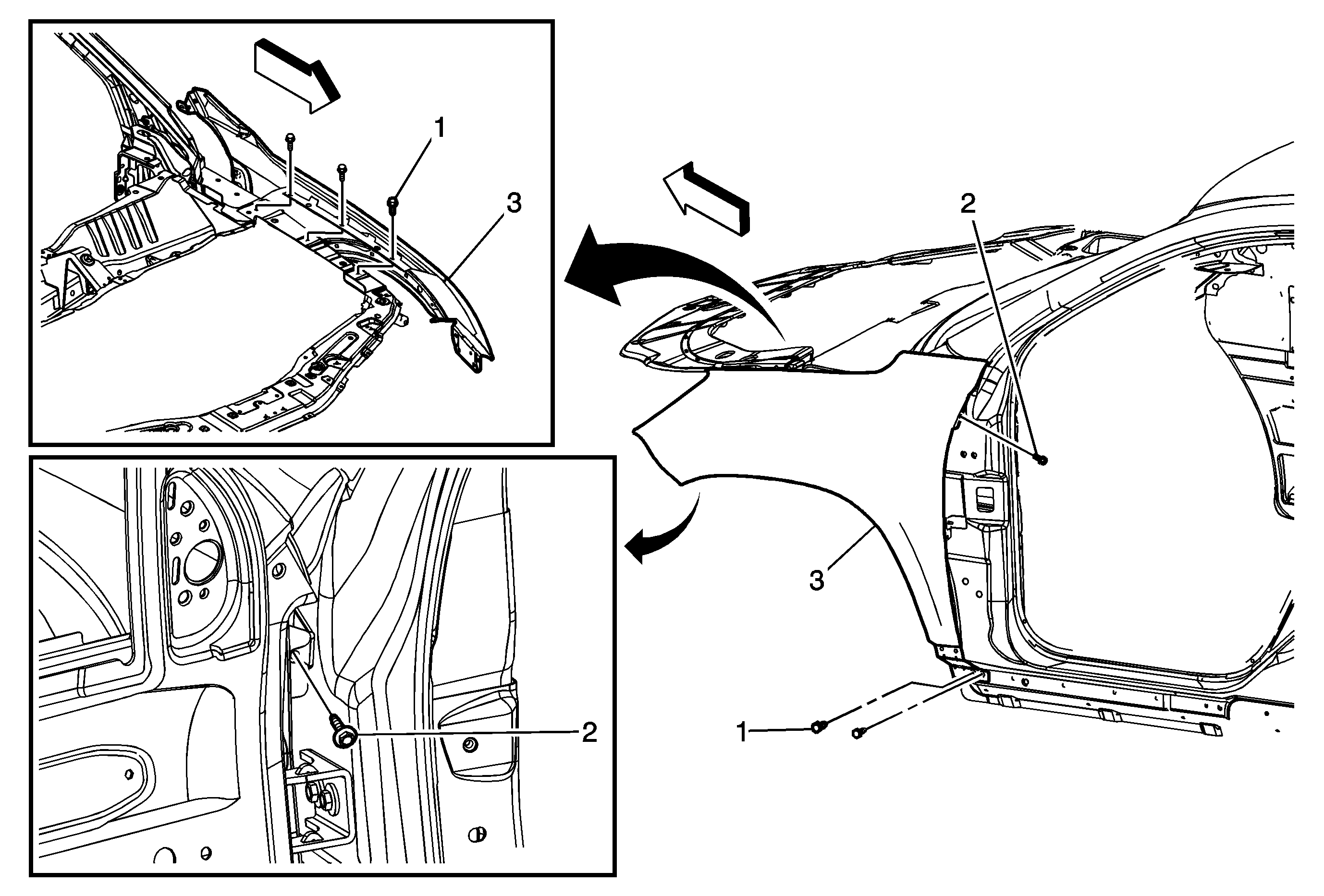 1
3
2
2
3
1