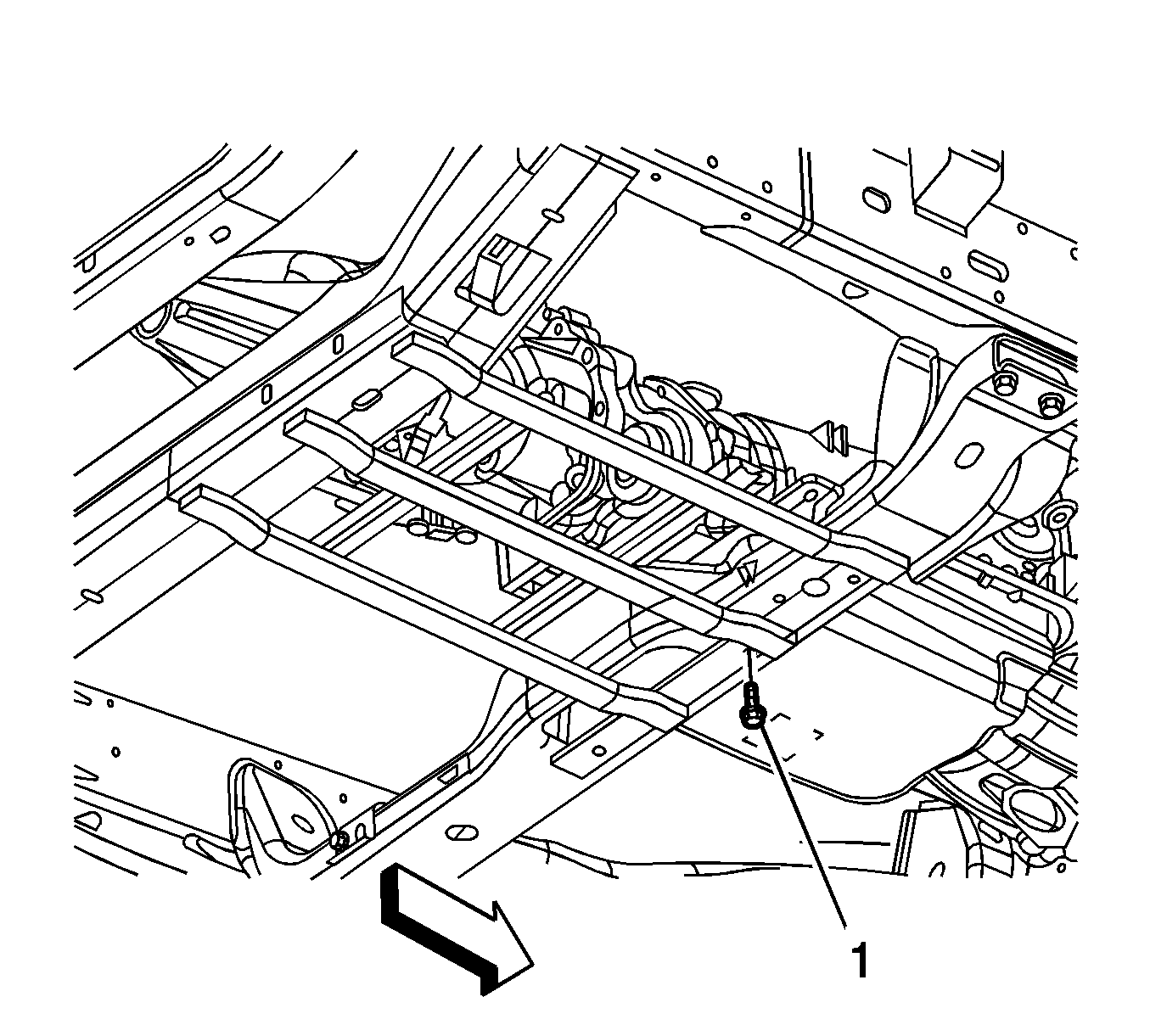 1