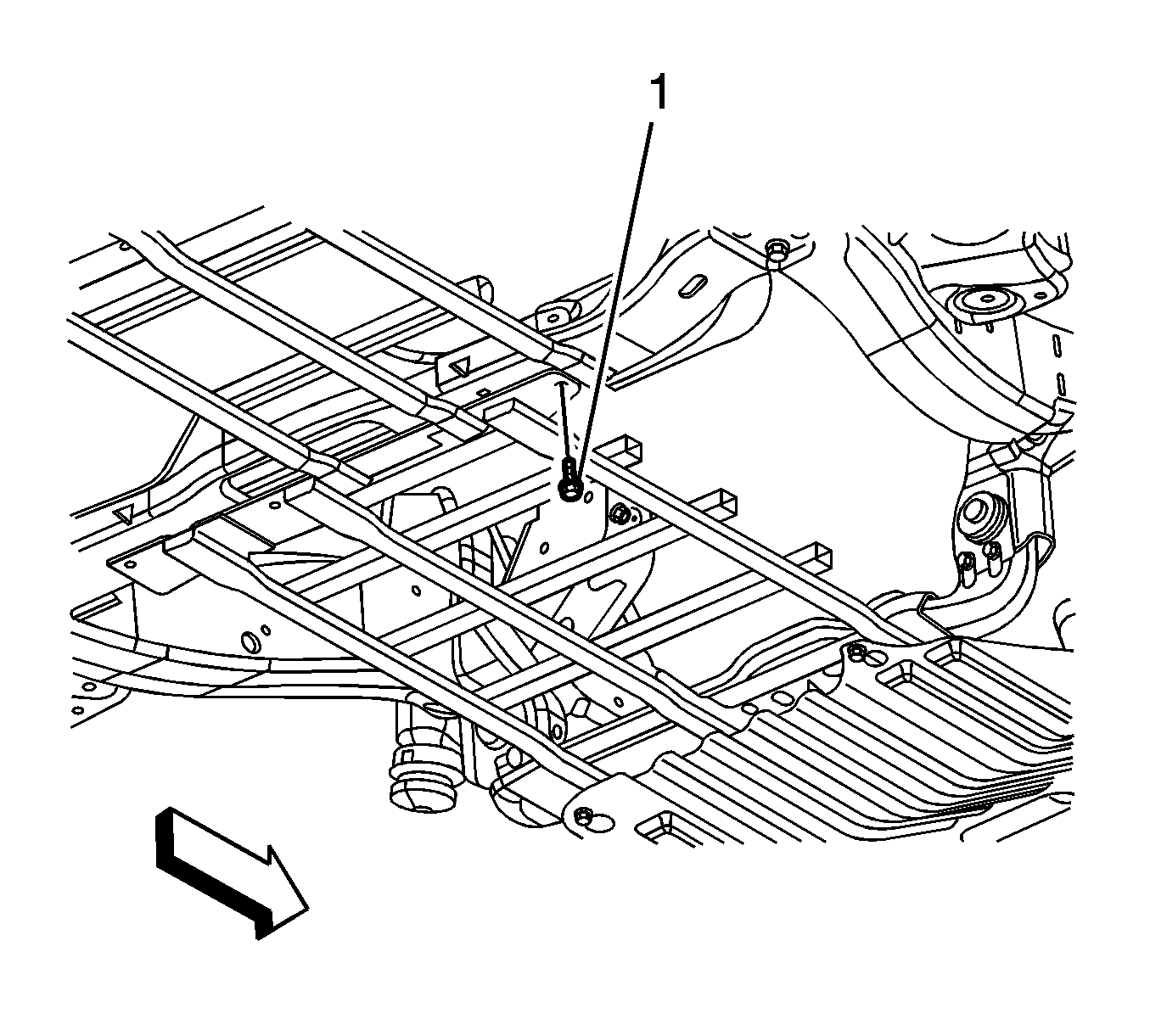 1