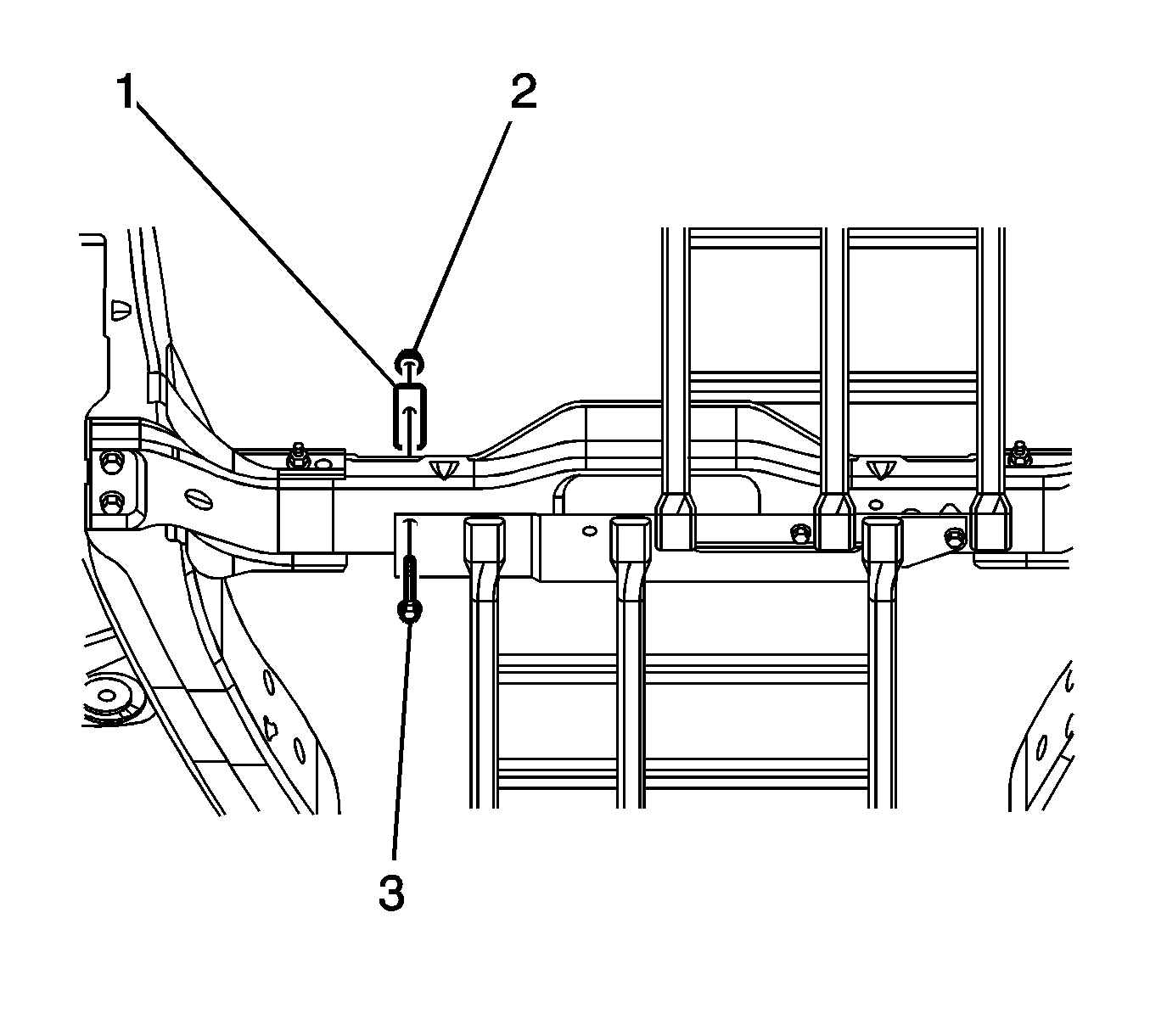 1
2
3