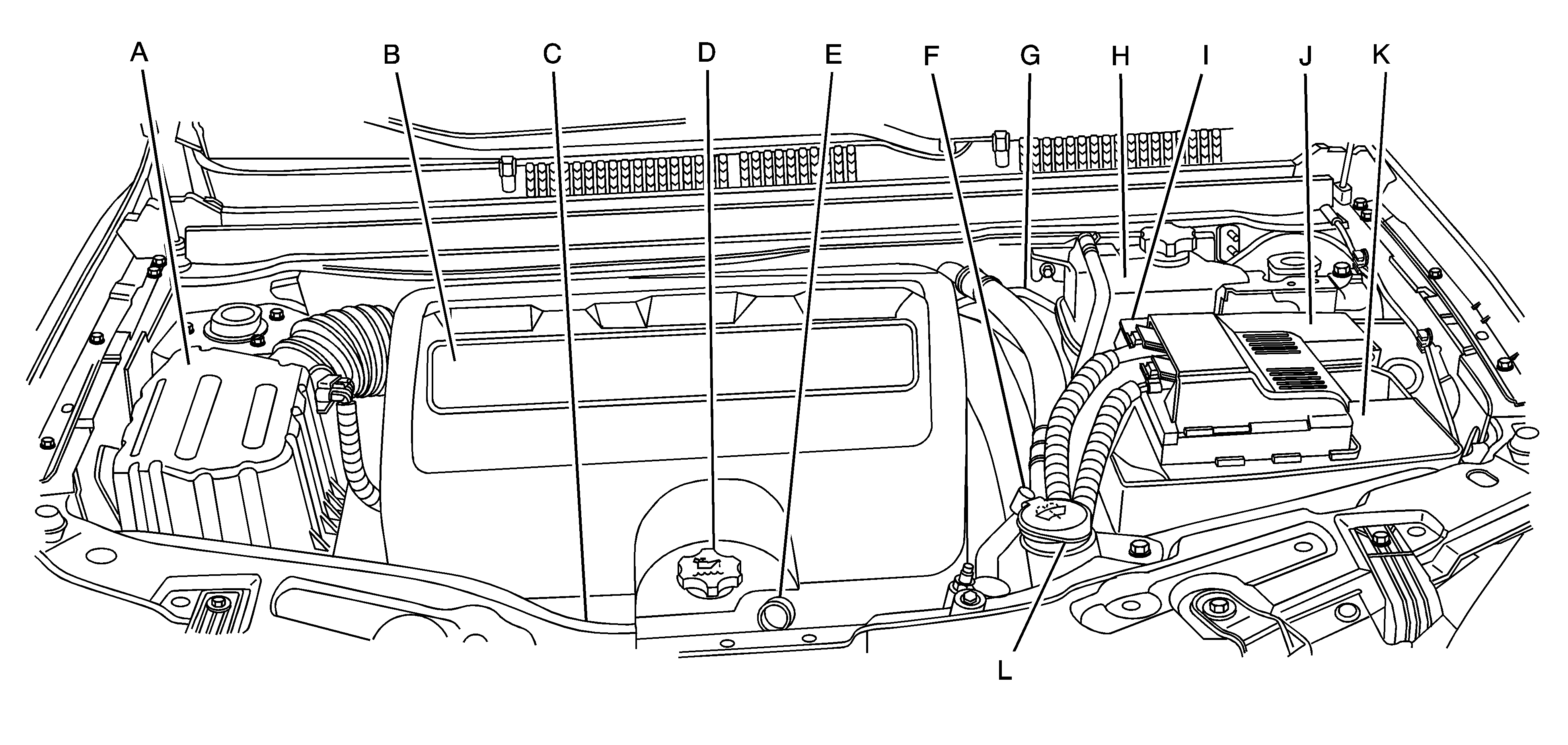 A B C D E F G H I J K

L