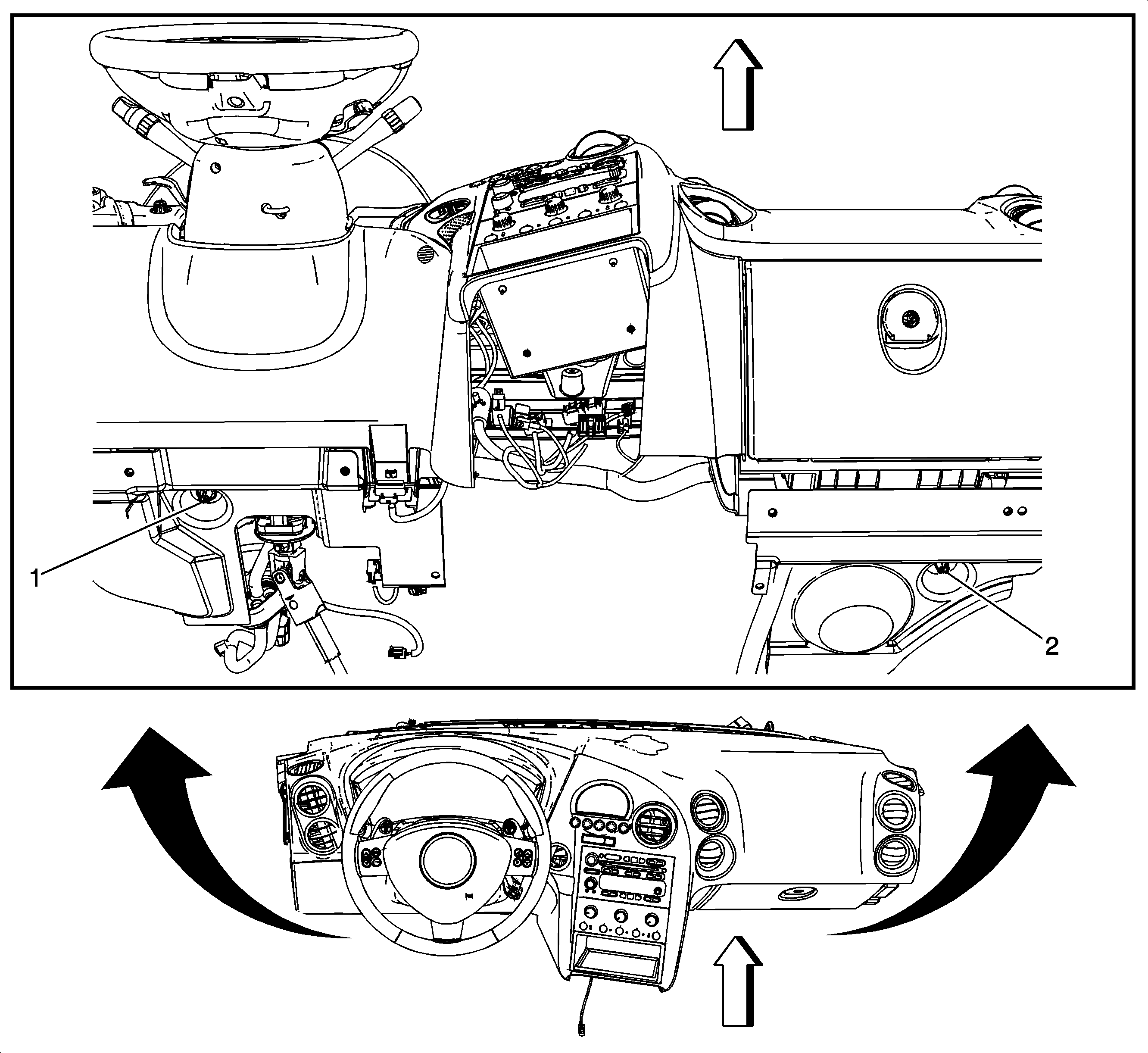 1

2