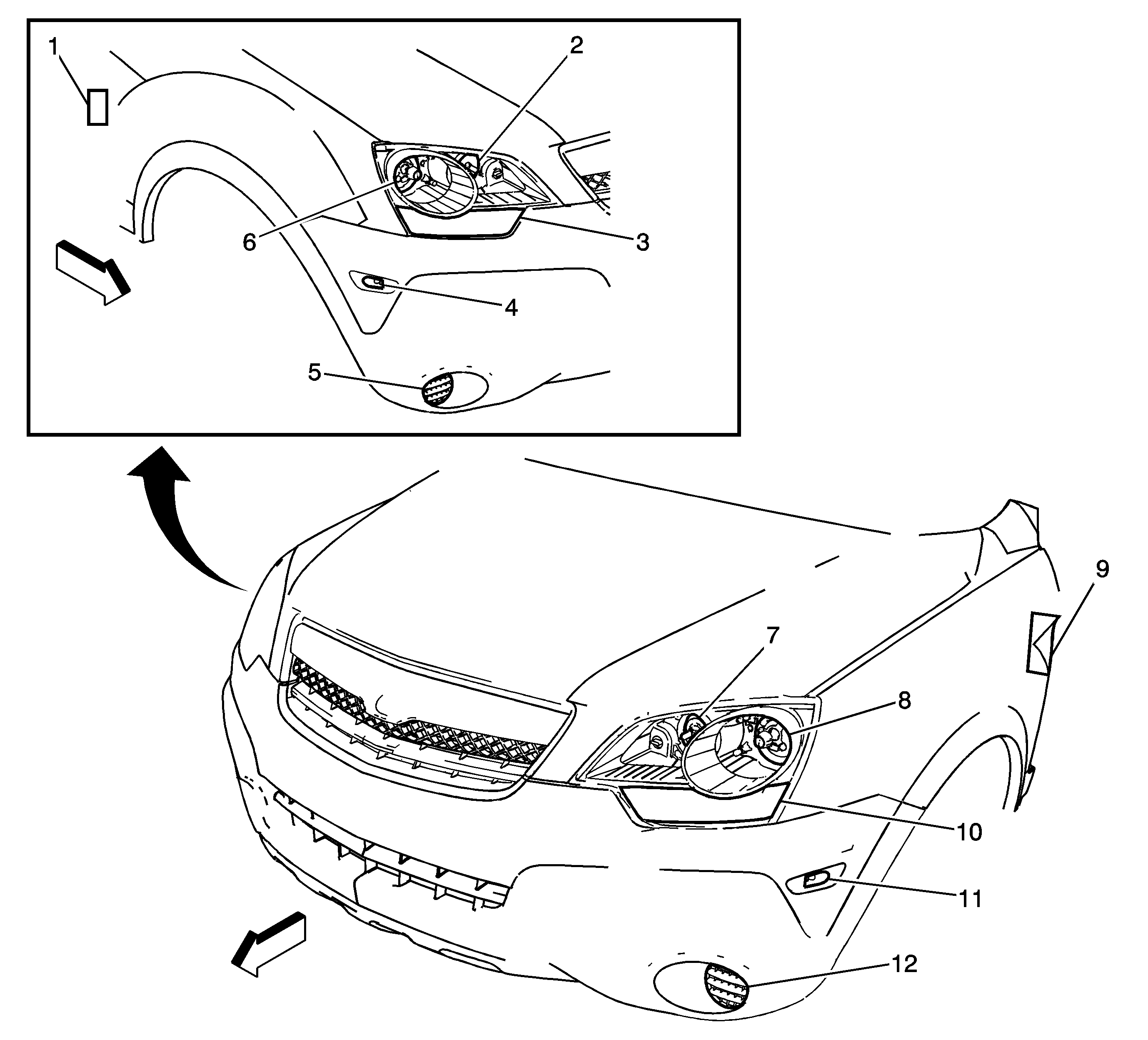 1
2
6
3
4
5
9
7
8
10
11
12