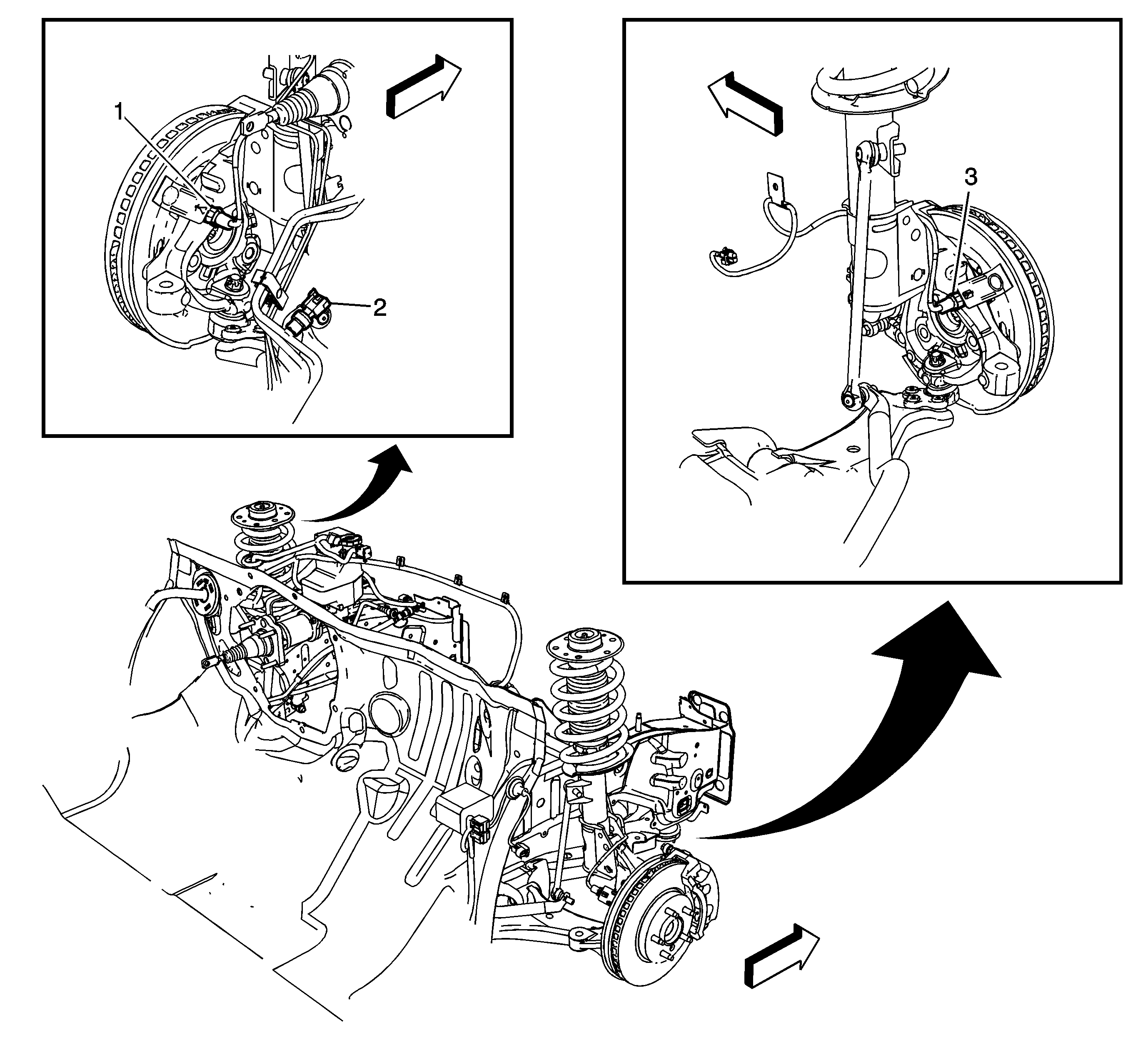 1
2
3