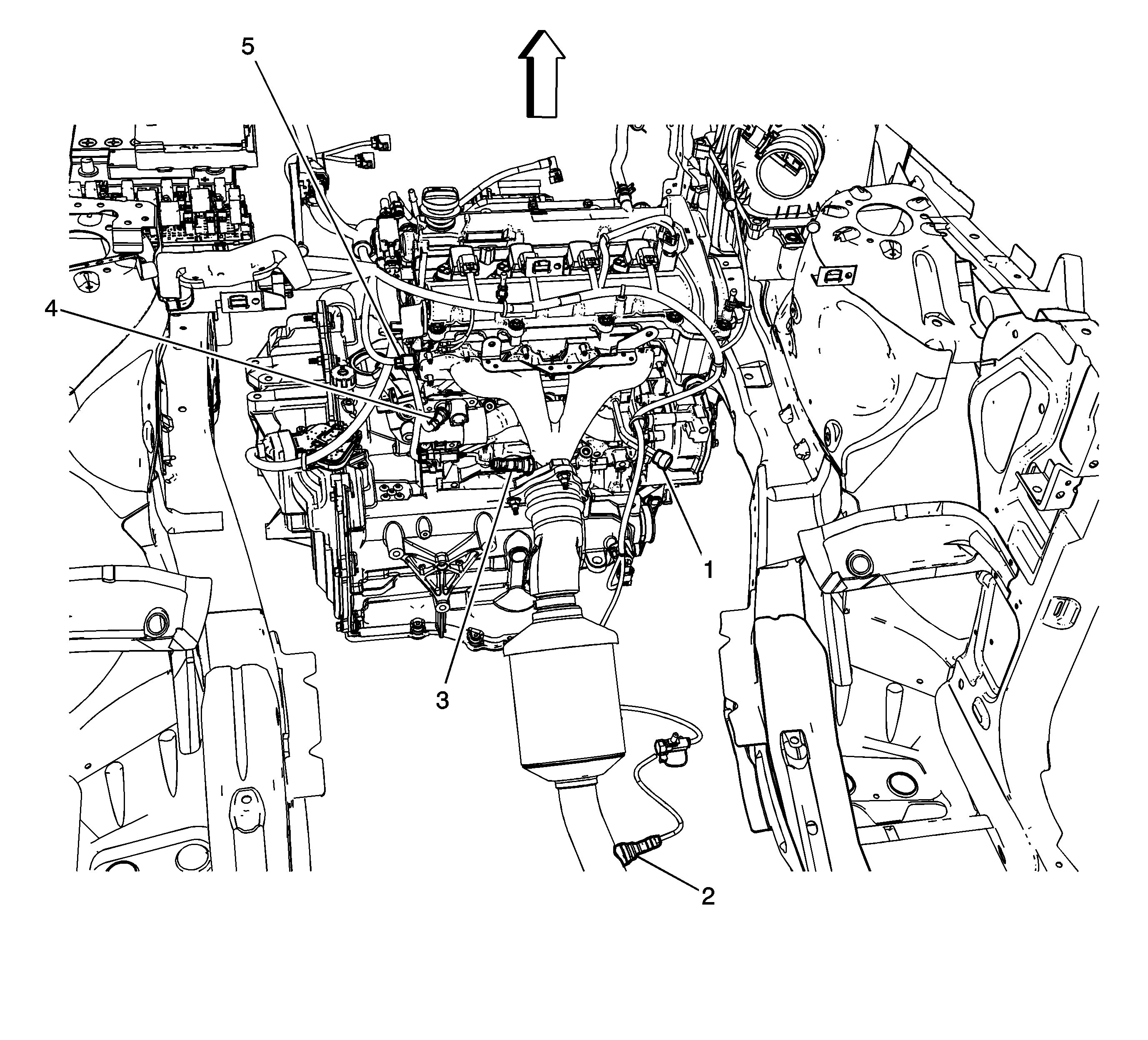 5

4

1

3

2