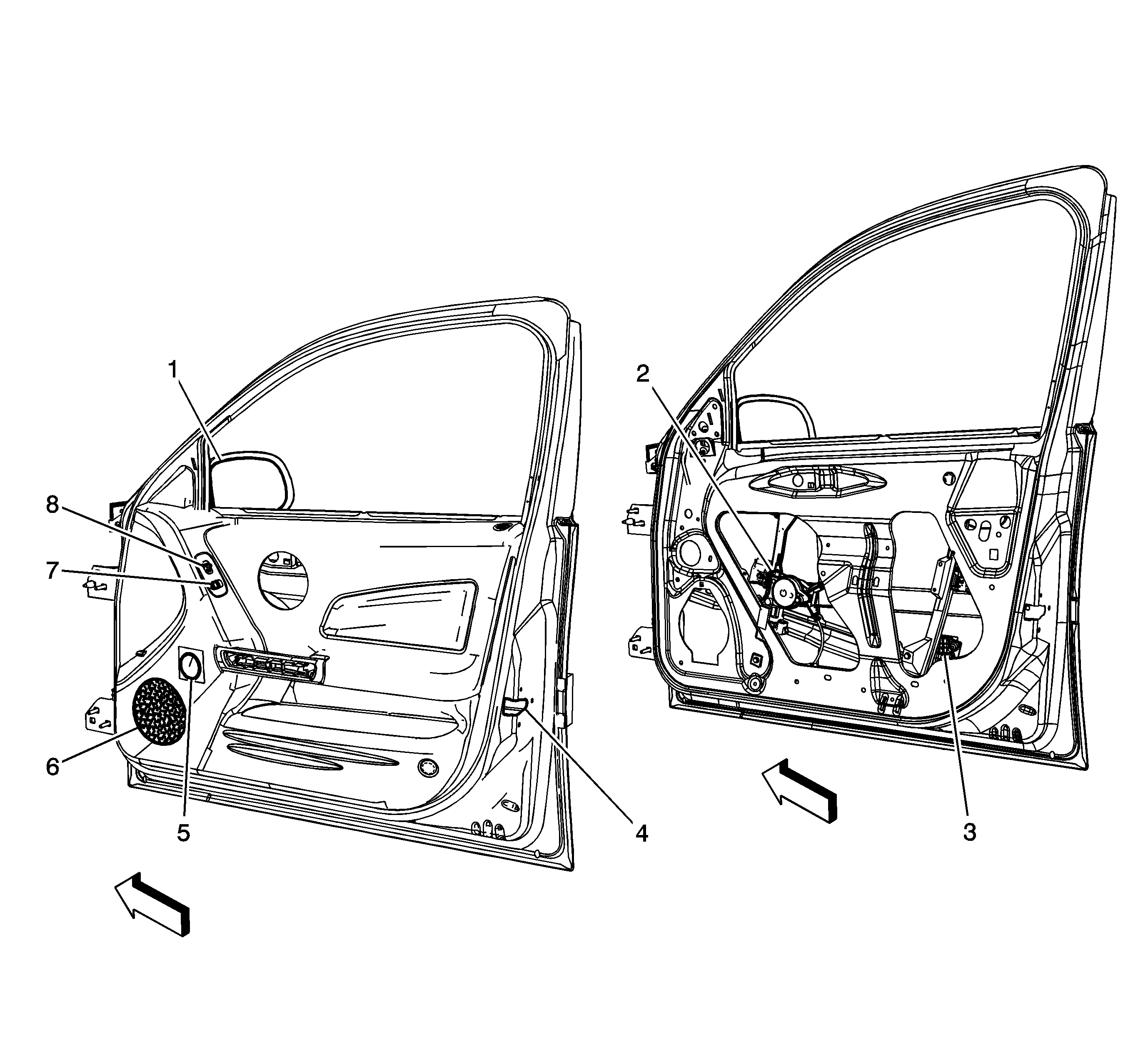 1
2
8
7
6
5
4
3