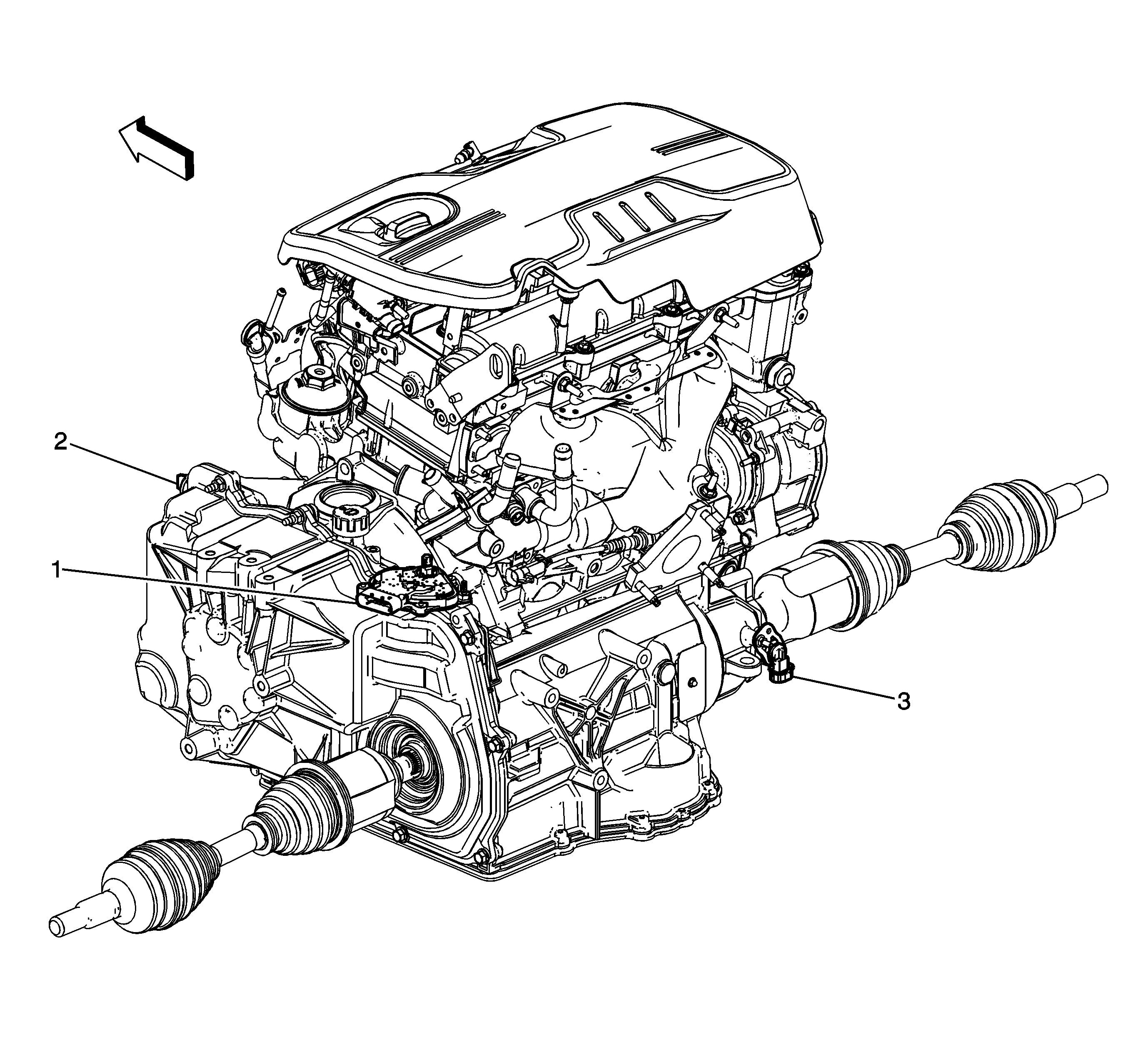 2
1
3