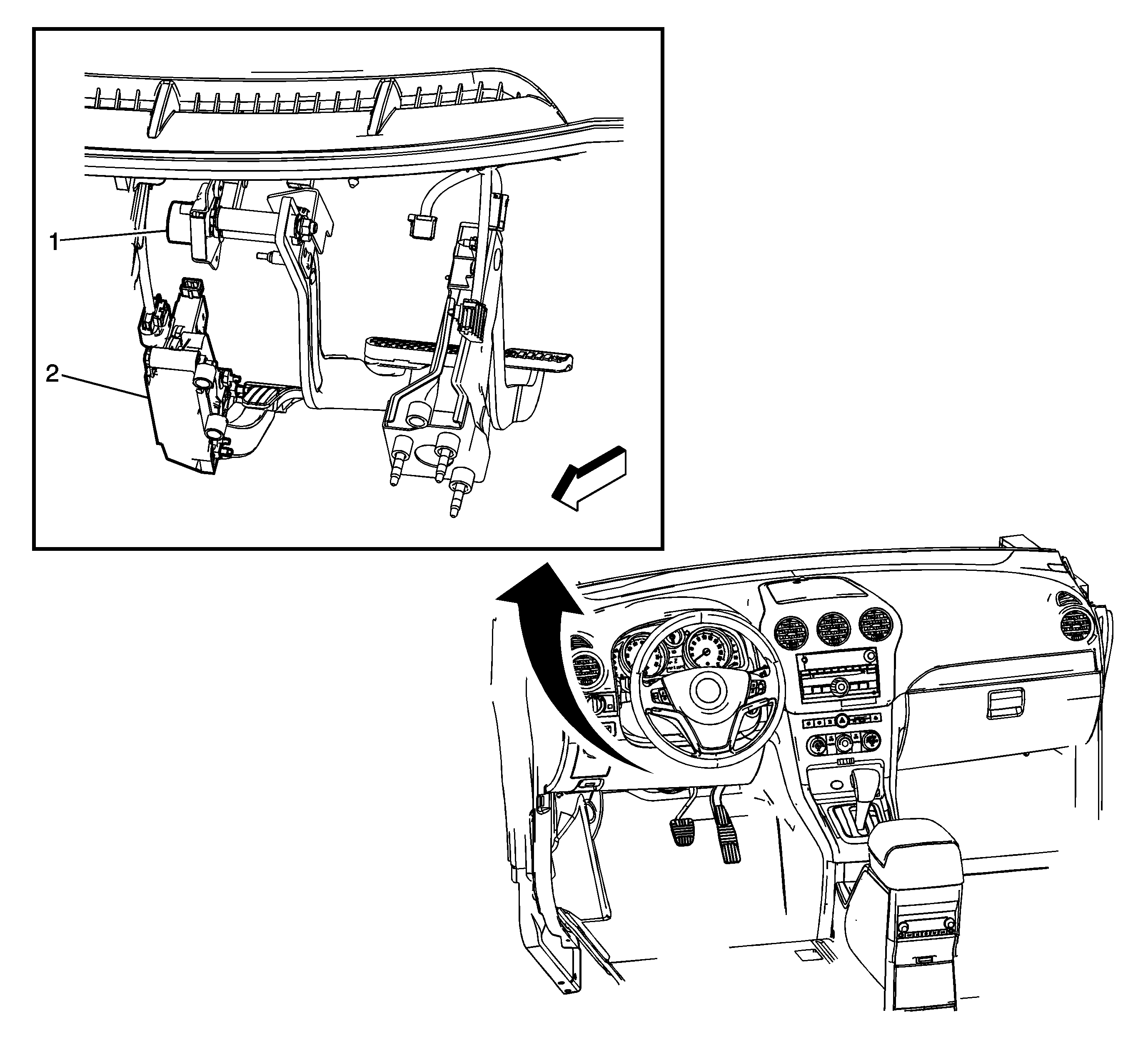 1

2