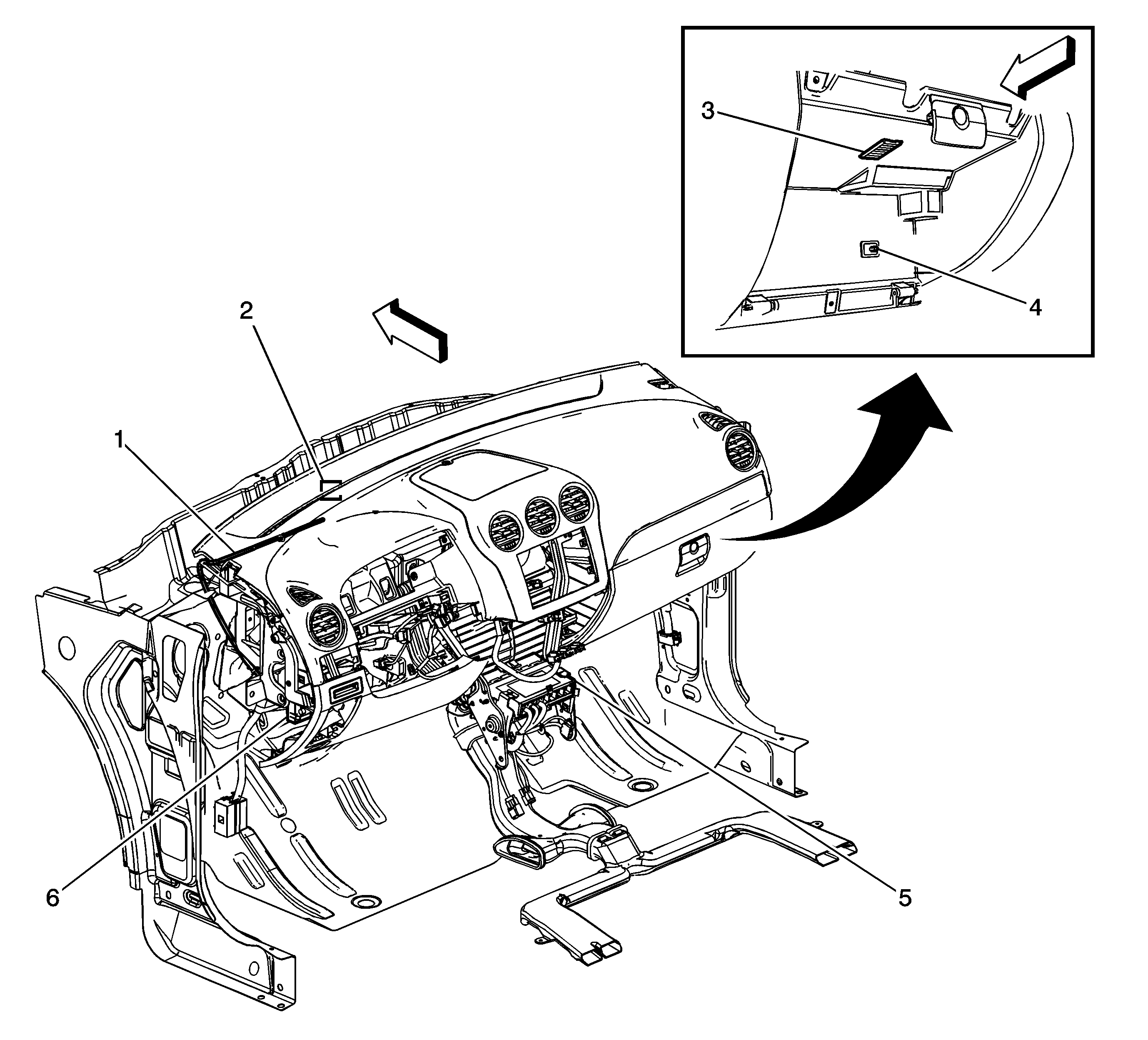 3
4
2
1
6
5