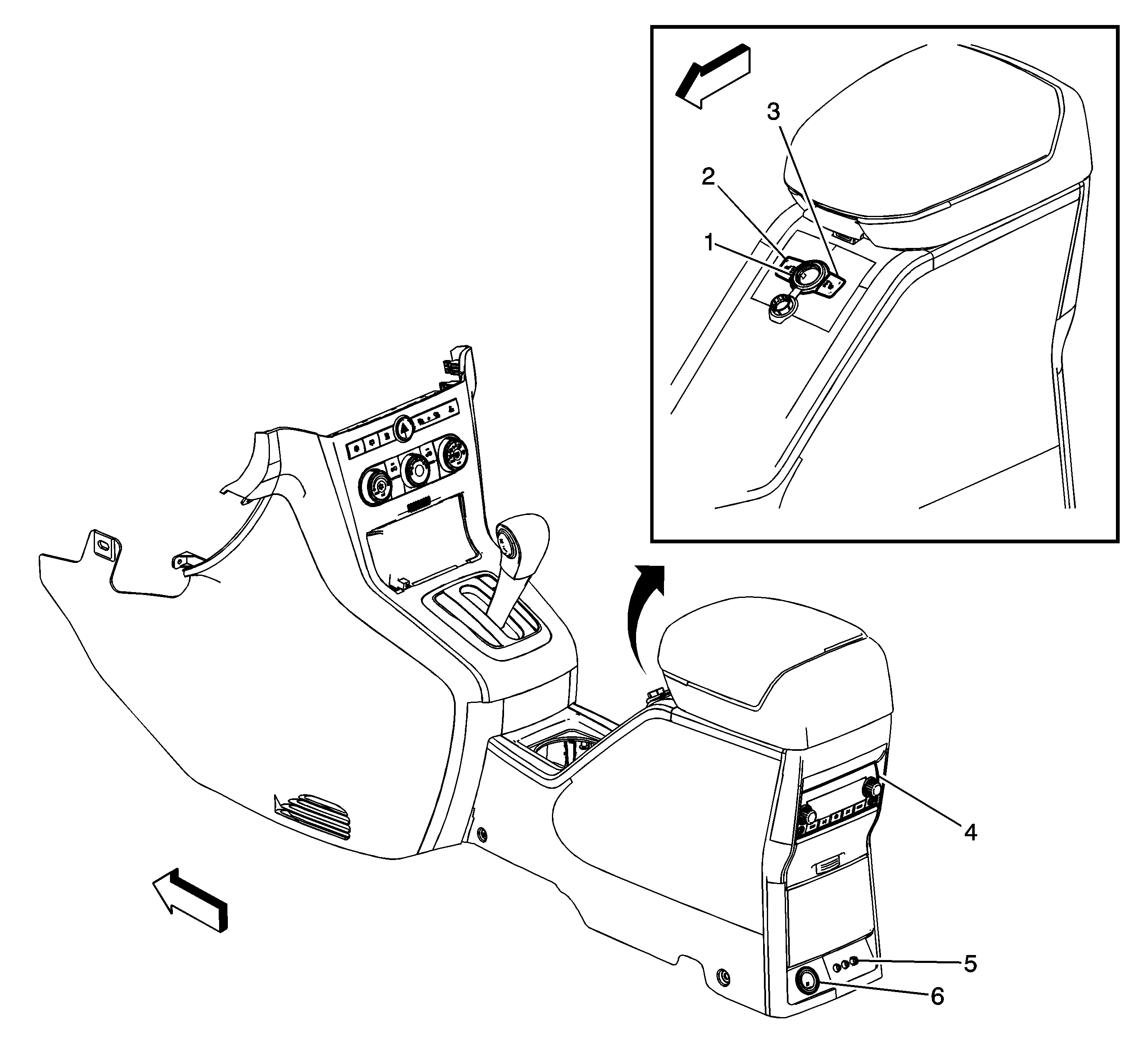 3
2
1
4
5
6