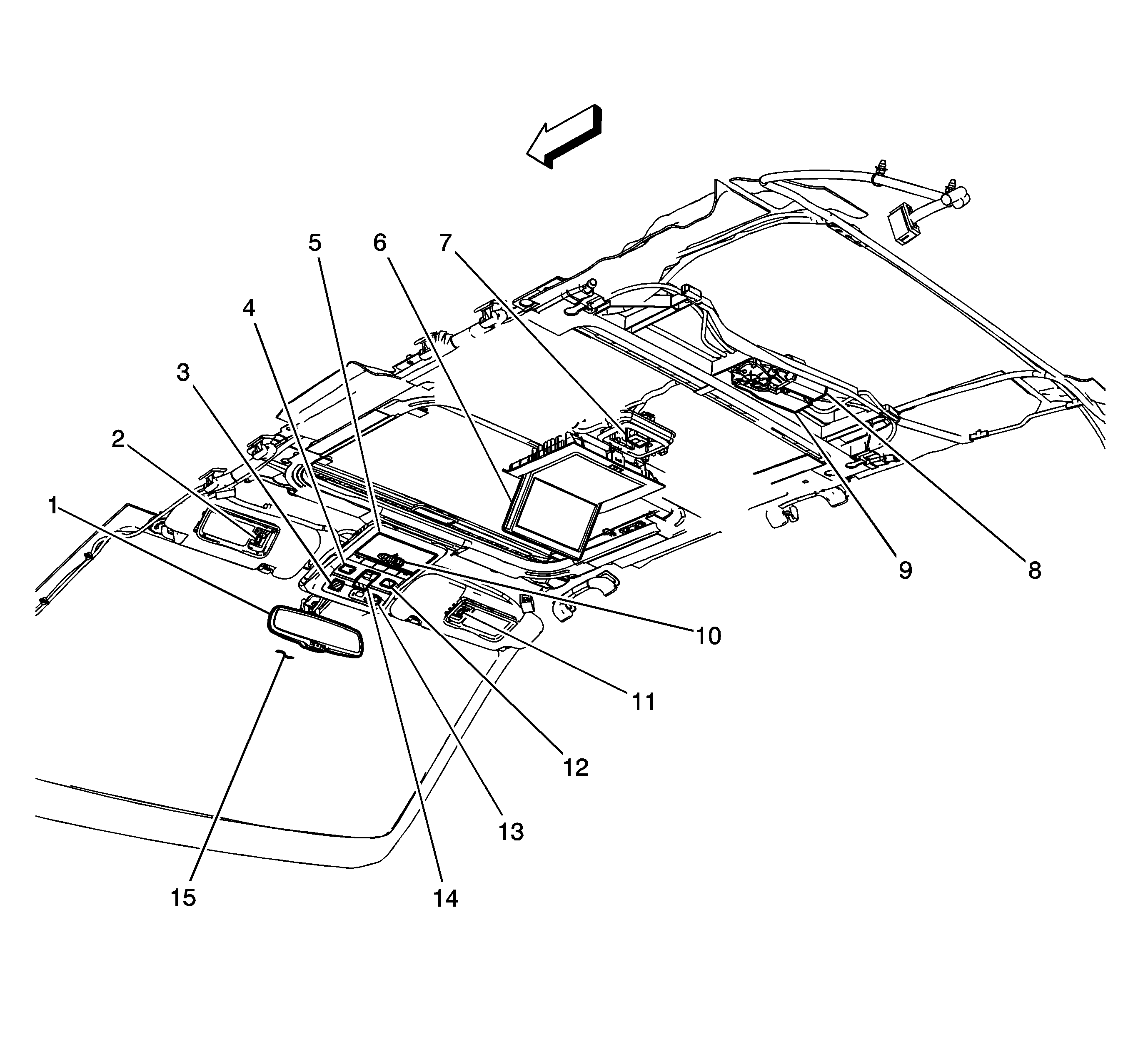 5 6 7
4
3
2
1
9 8
10
11
12
13
15 14