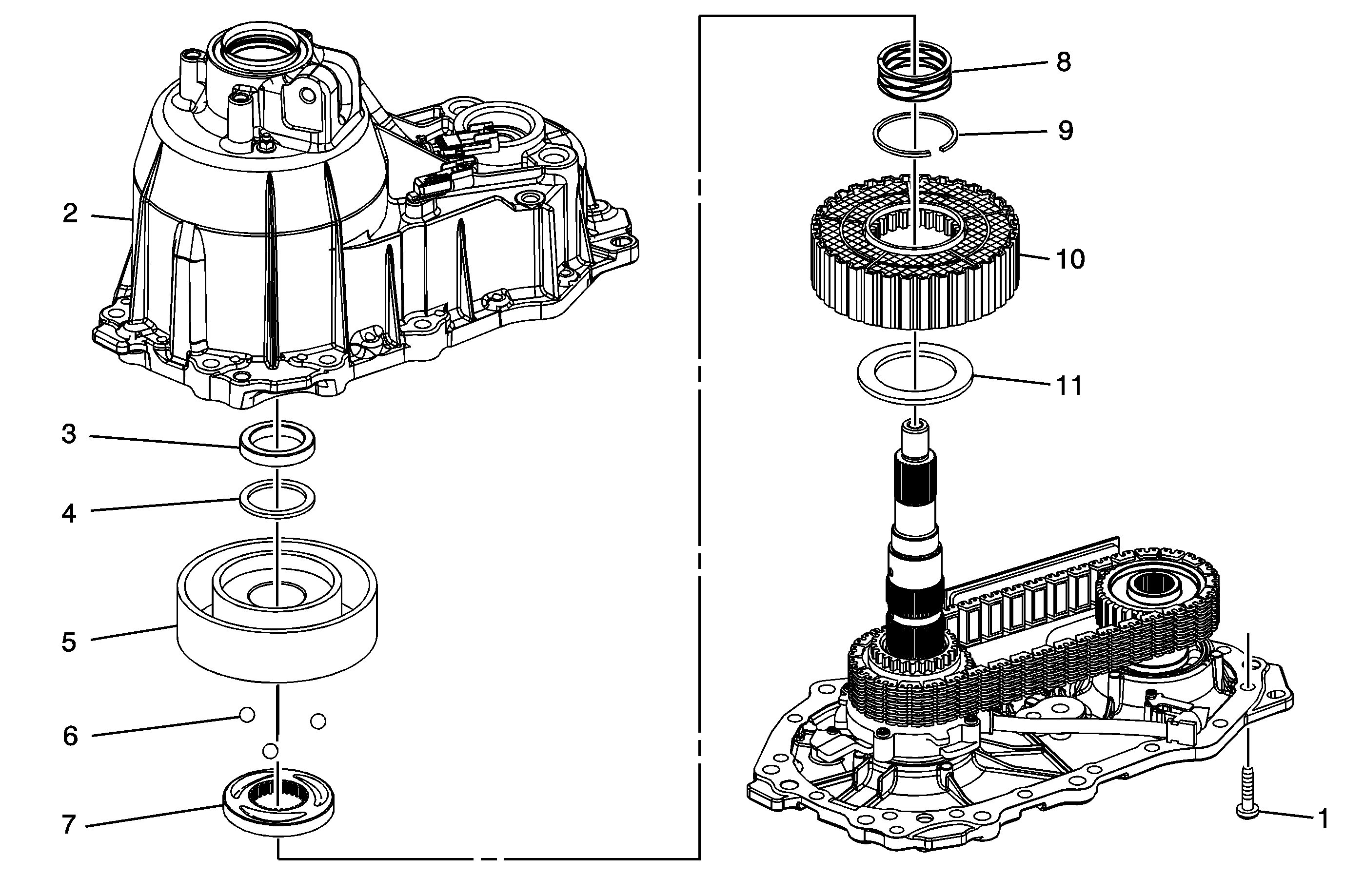 2
3
4
5
6
7
8
9
10
11
1