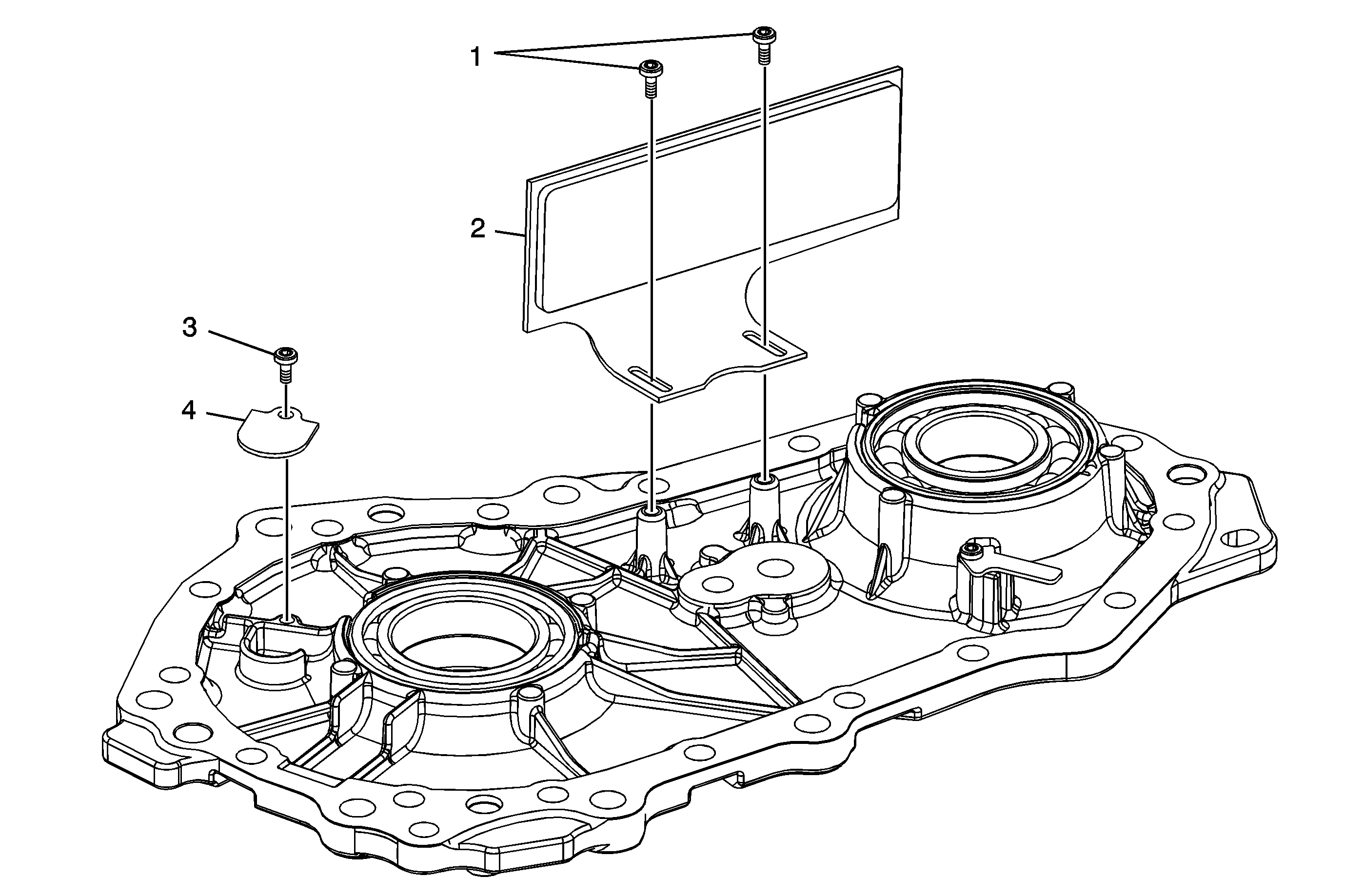 1
2
3
4