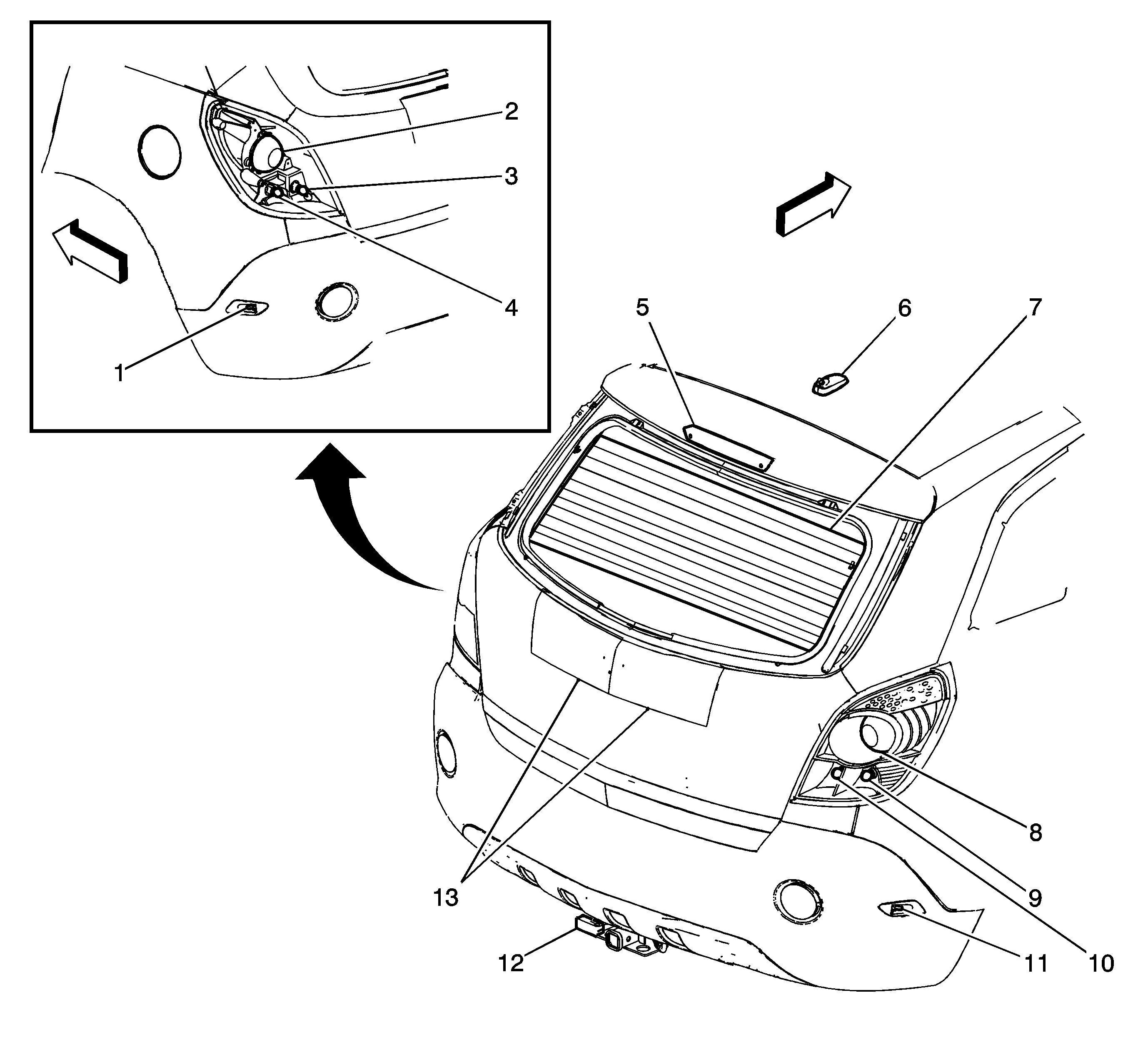 2
3
4
1
5
6
7
8
9
10
11
12
13