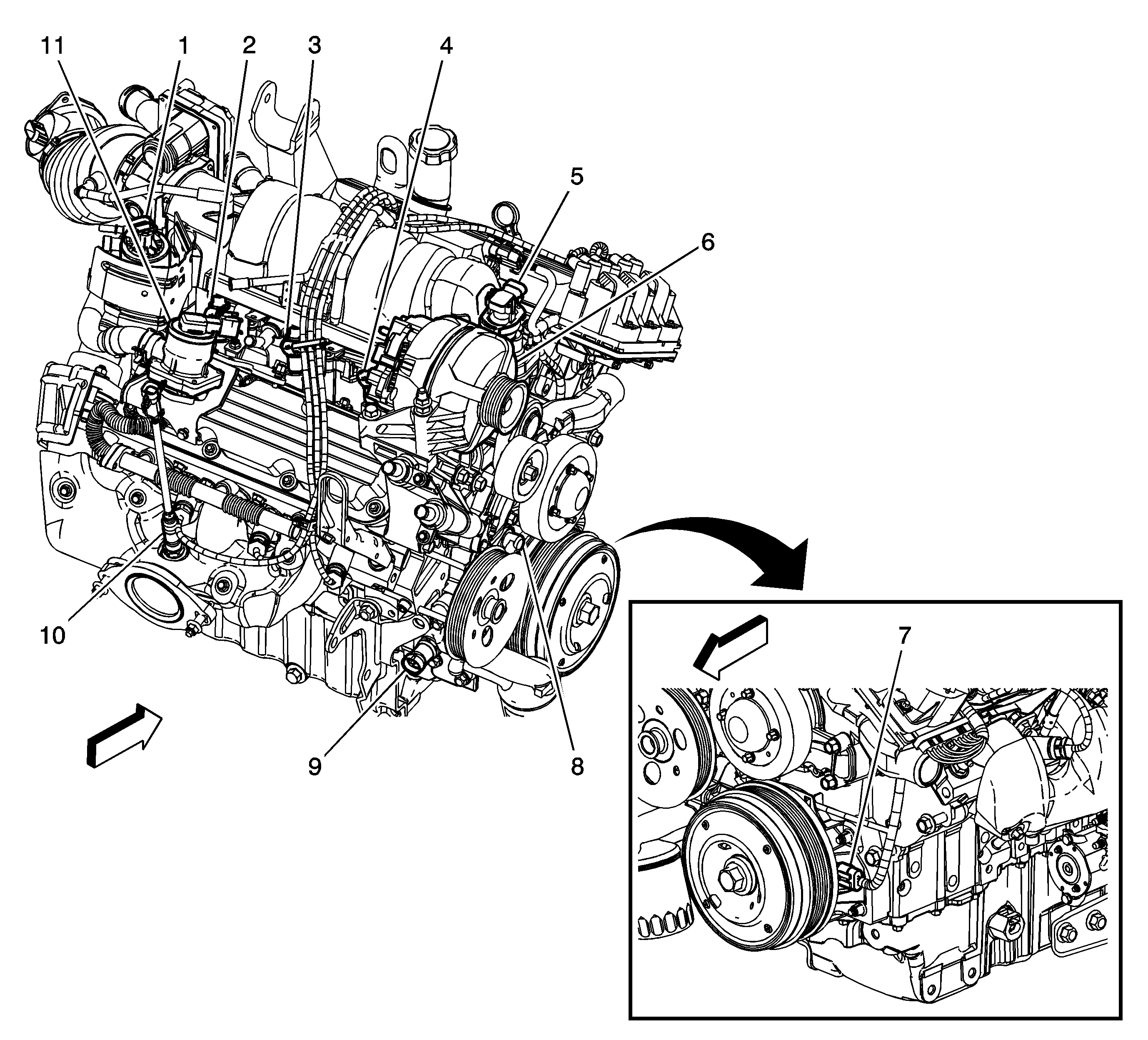 11
1
2
3
4
5
6
10
9
8
7