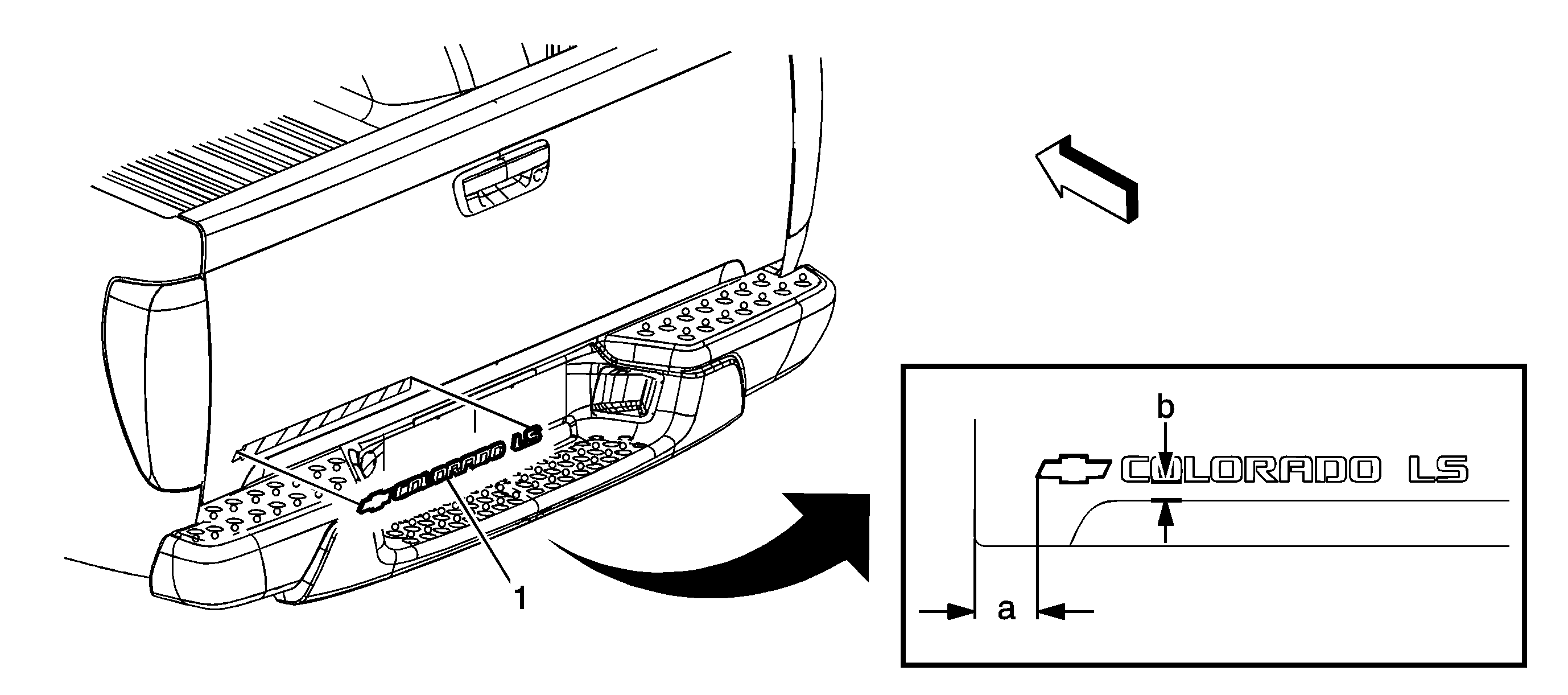 COLORADO LS

1

b

COLORADO LS

a