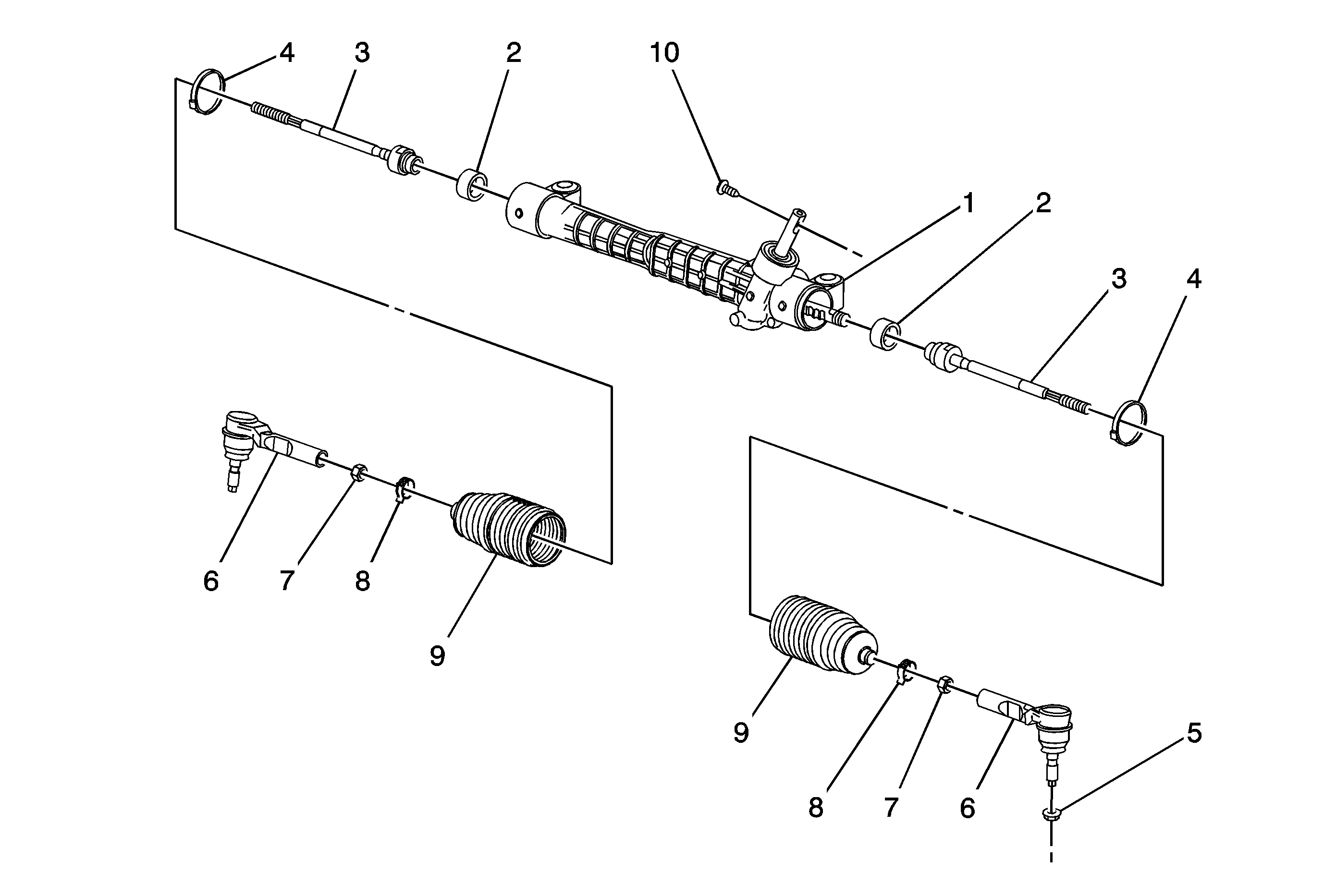 4
3
2
10
1
2
3
4
6
7
8
9
9
8
7
6
5