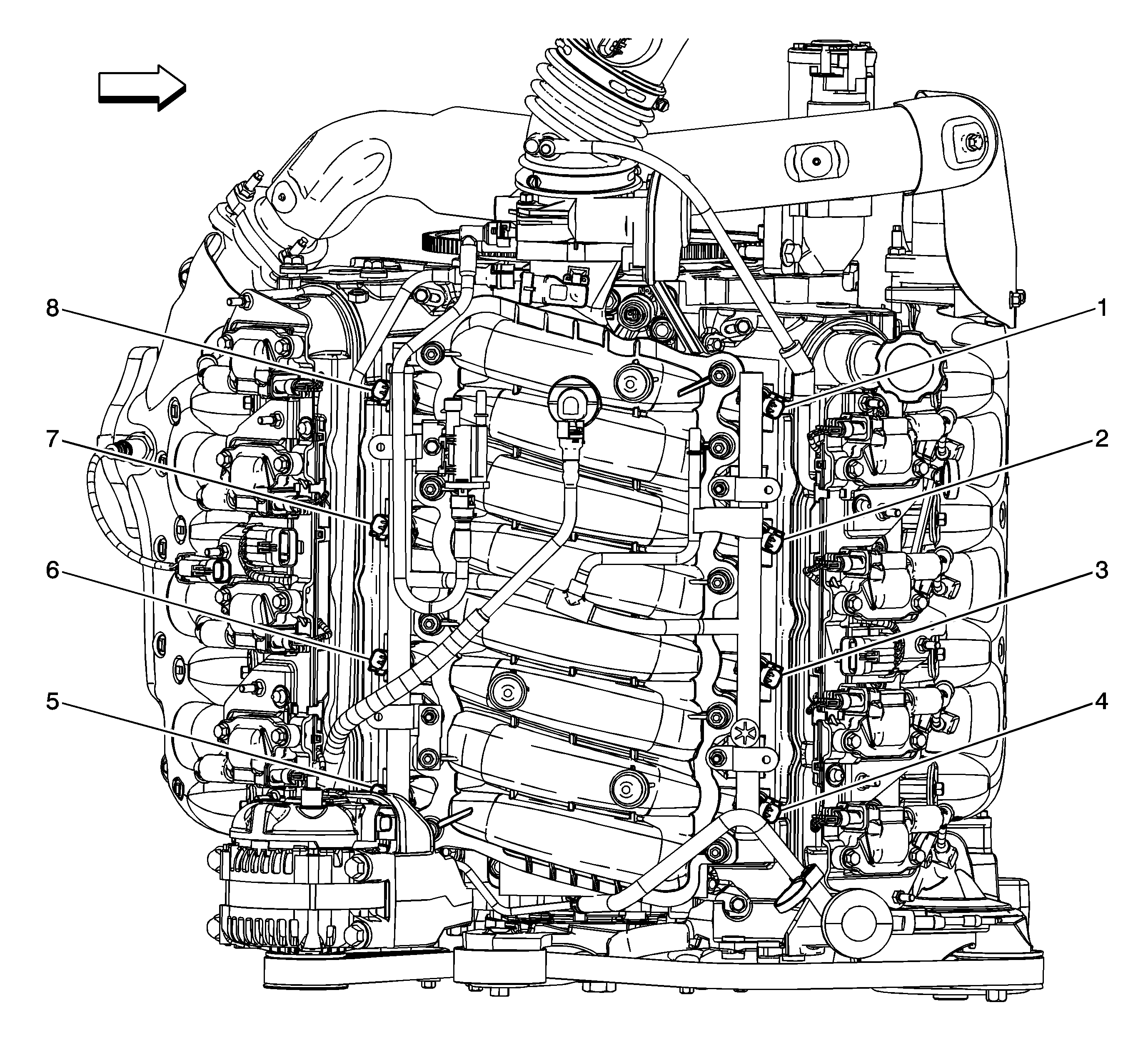 8
7
6
5
1
2
3
4