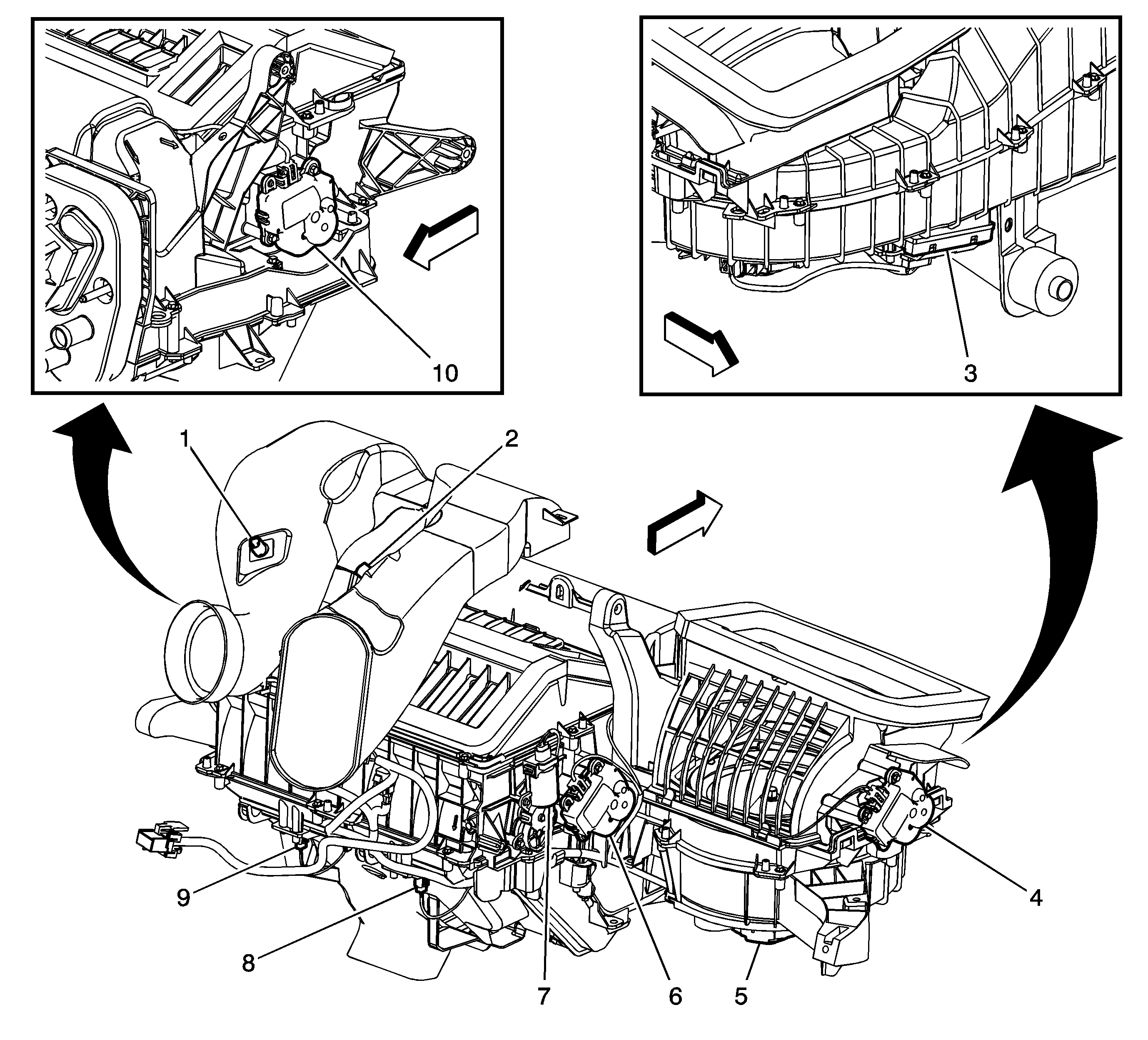 10

3

1

2

9

8

7

6

5

4