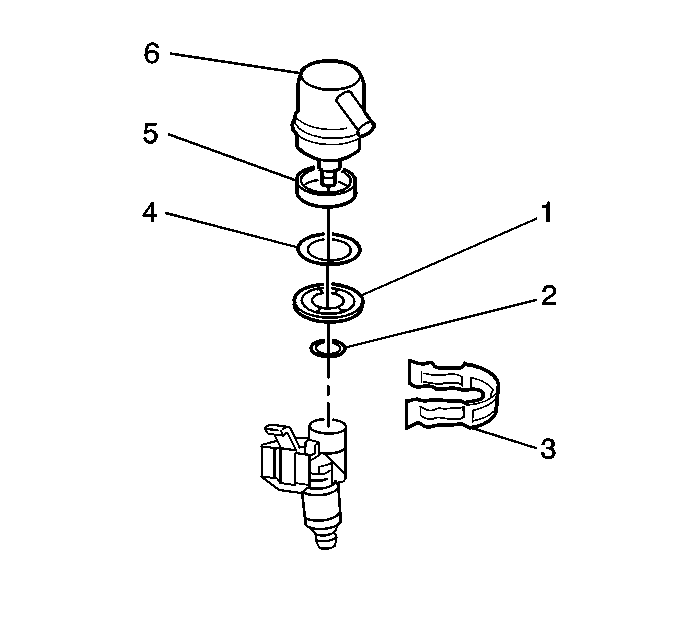 6
5
4
1
2
3