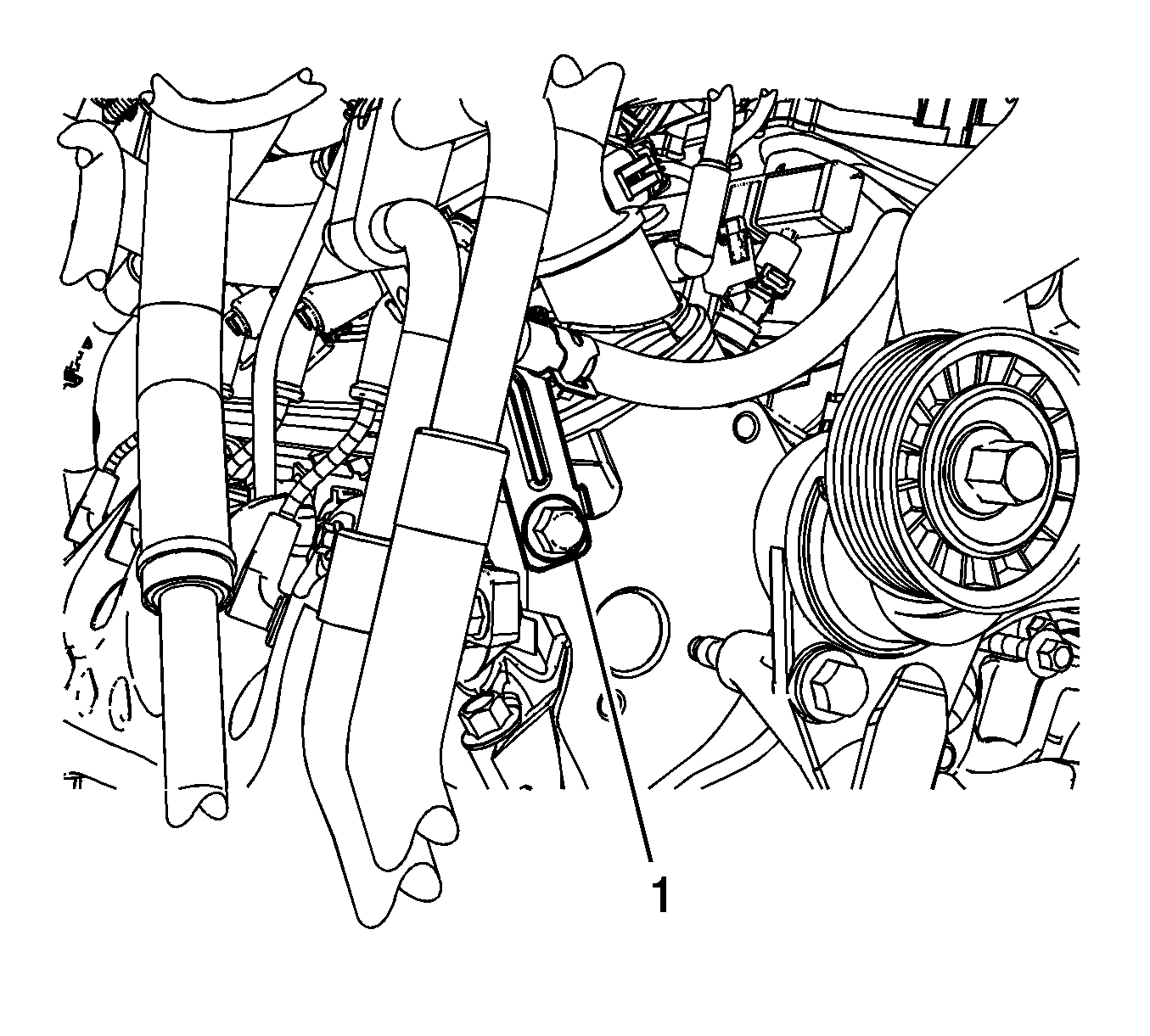 1