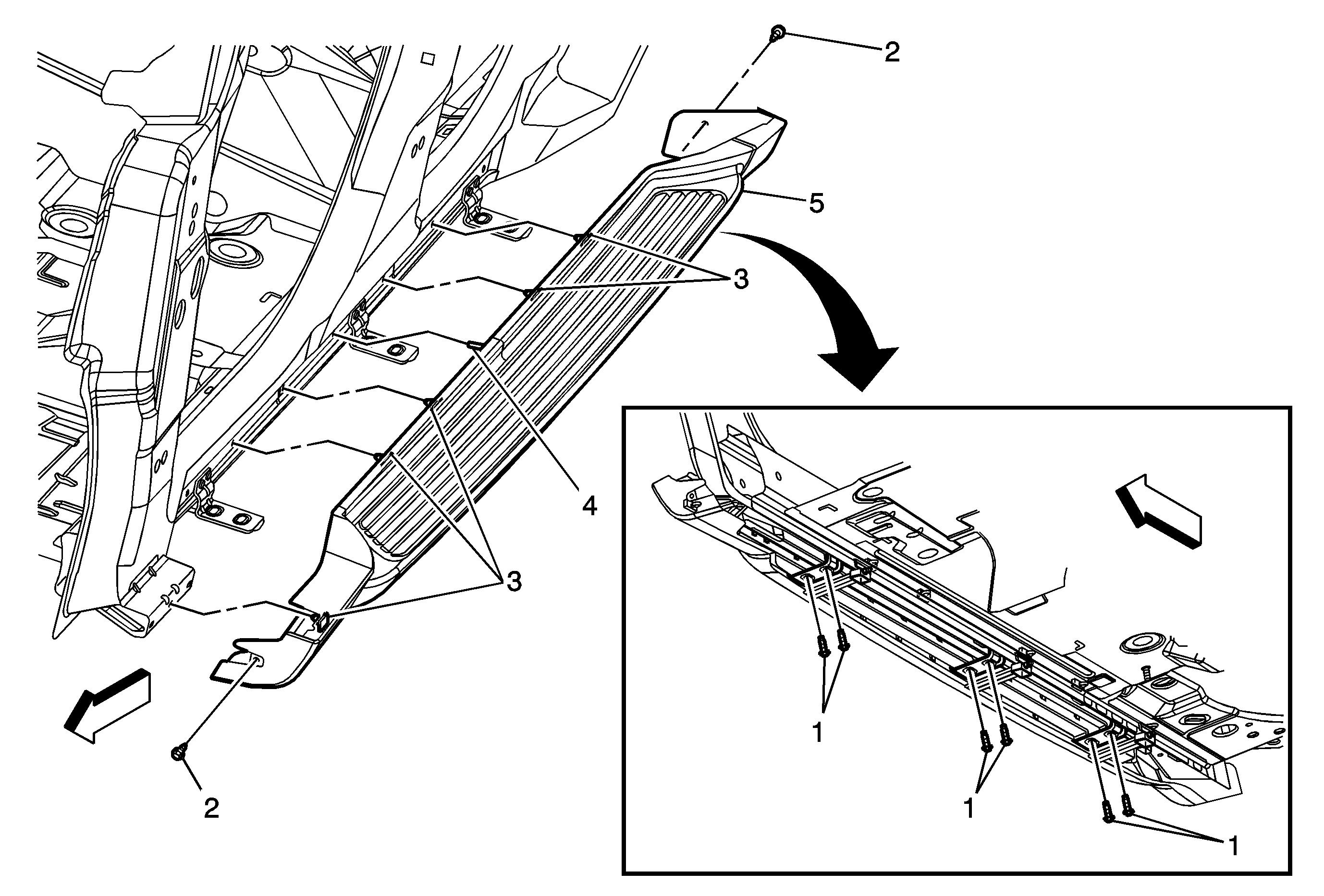 2
5
3
4
3
2
1
1
1