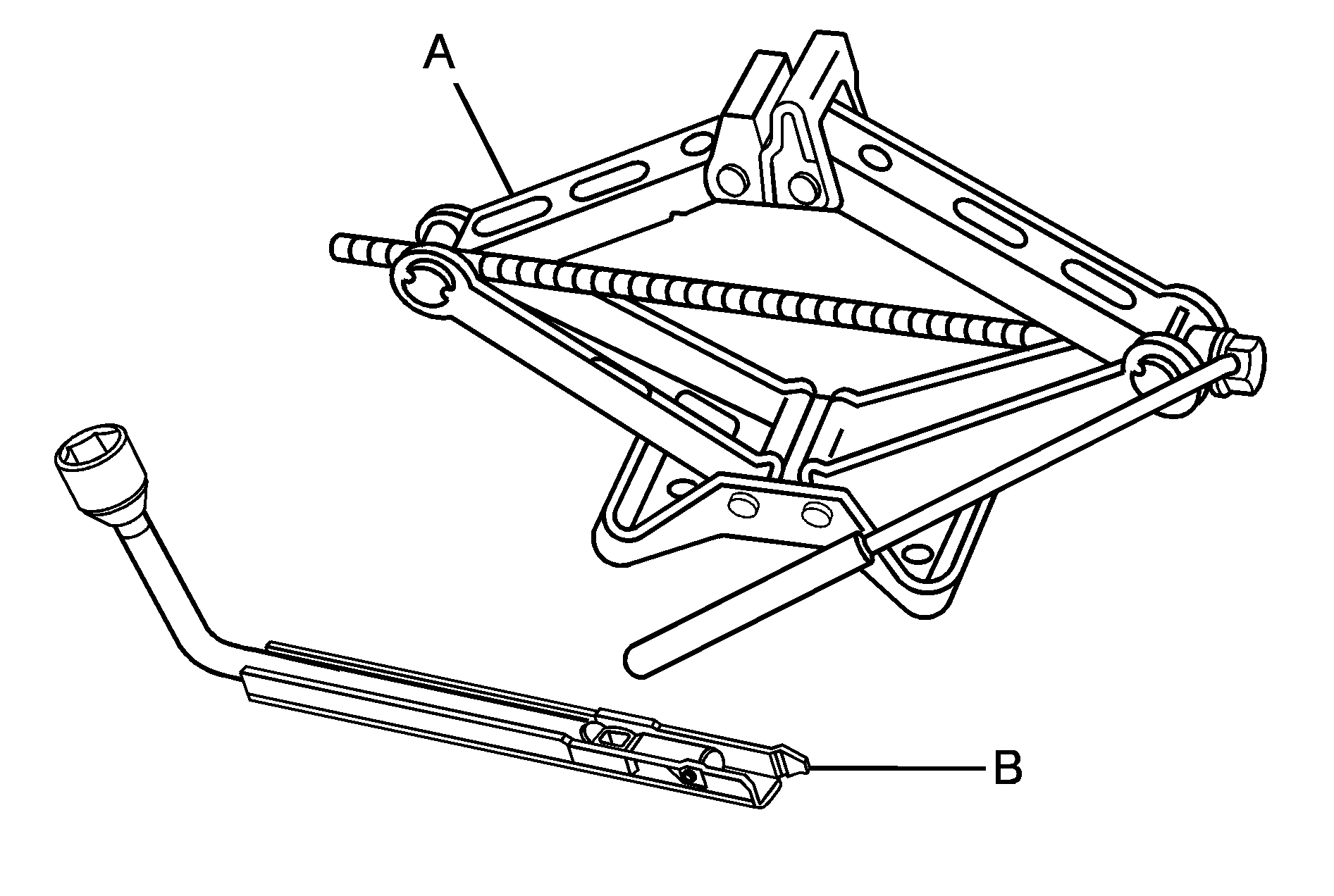 A

B