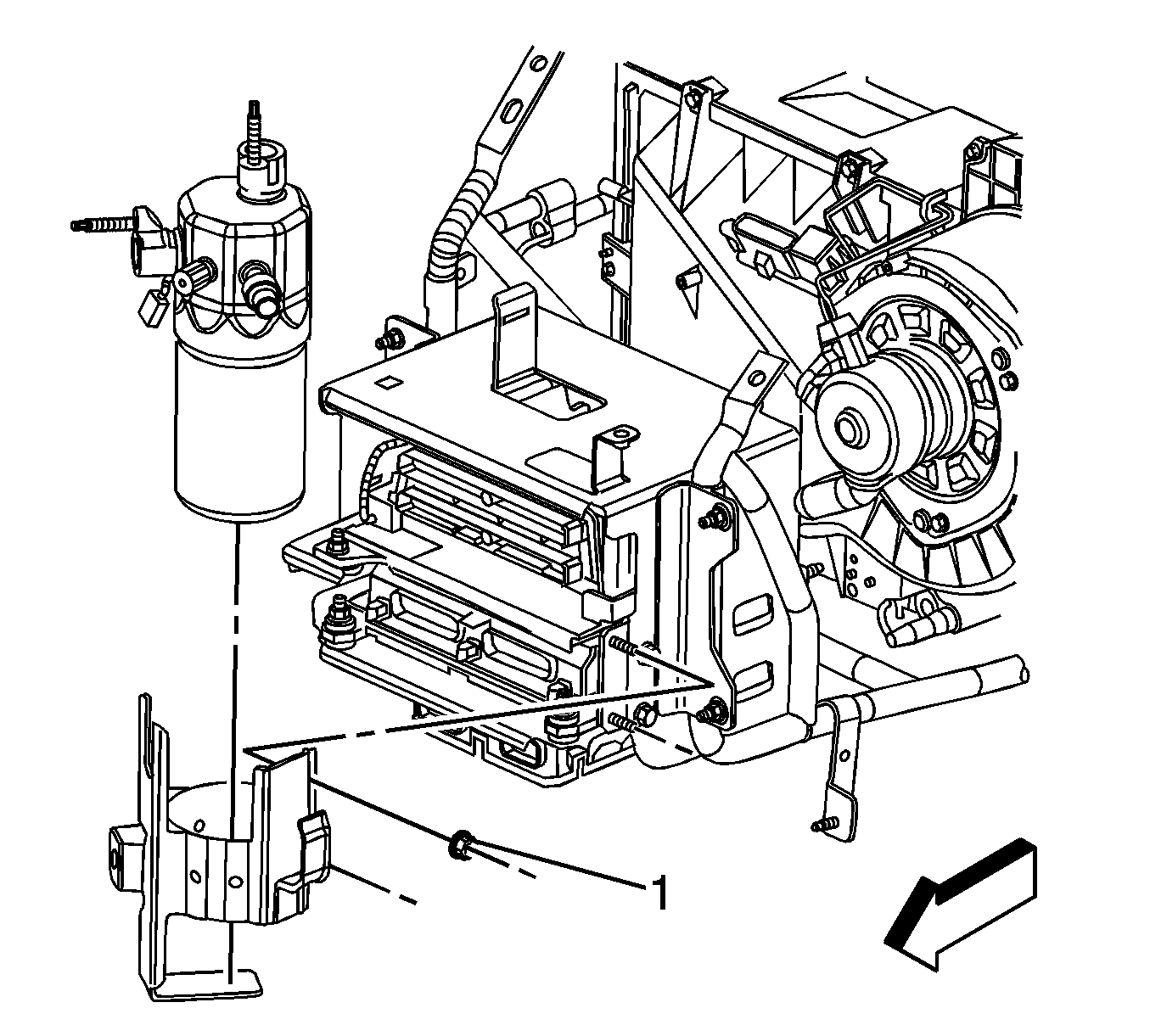 1