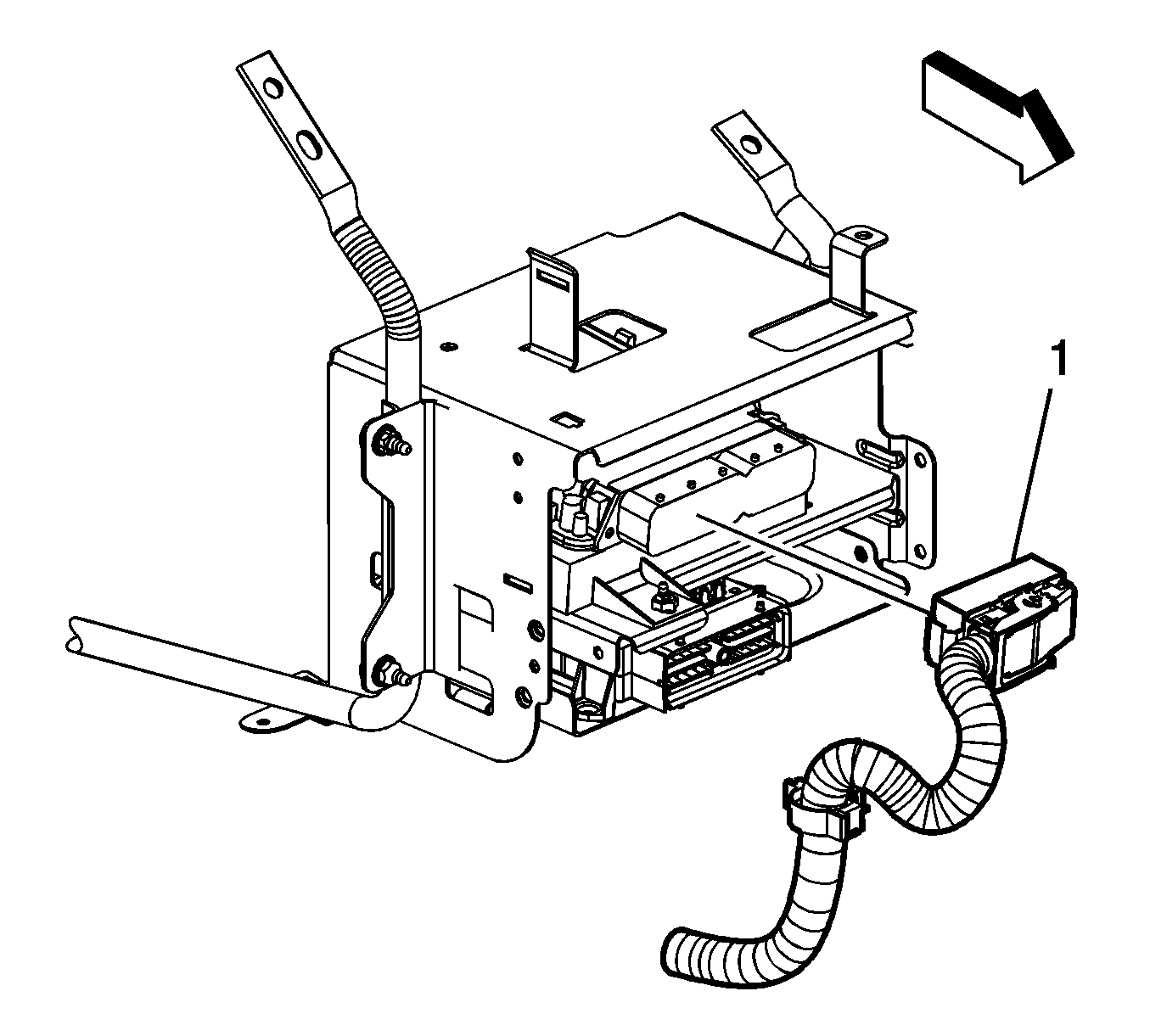 1