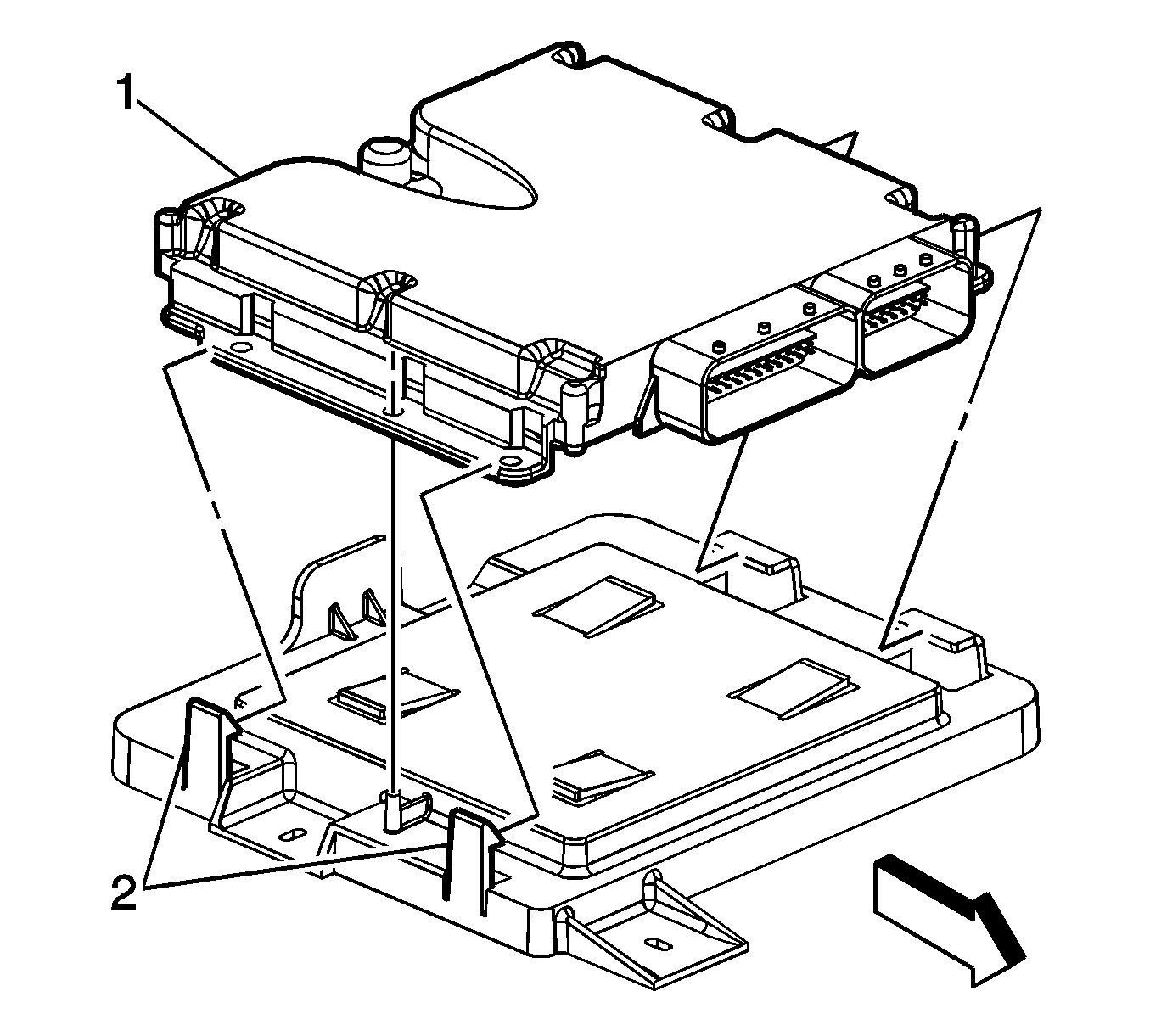 1

2