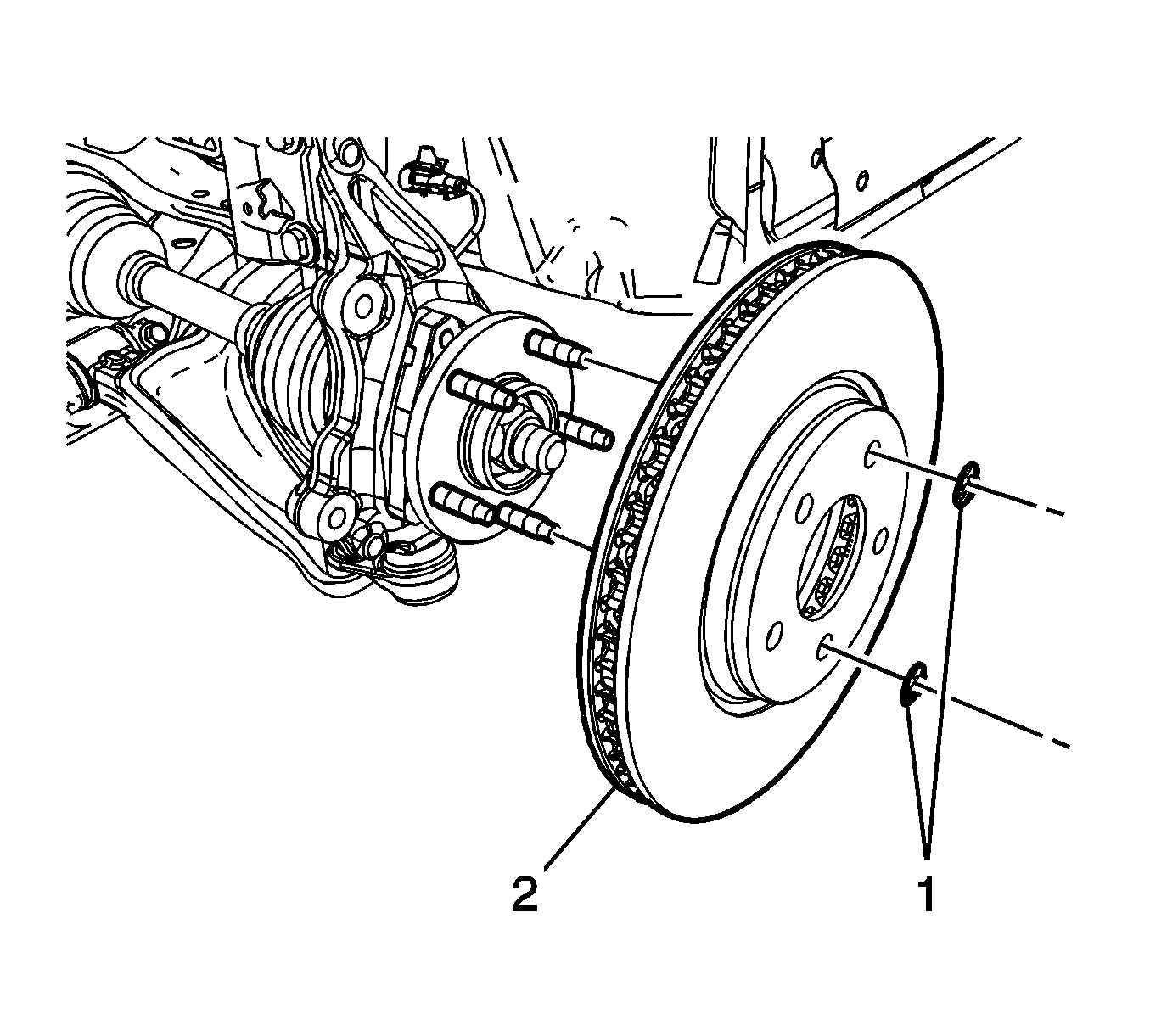 2

1