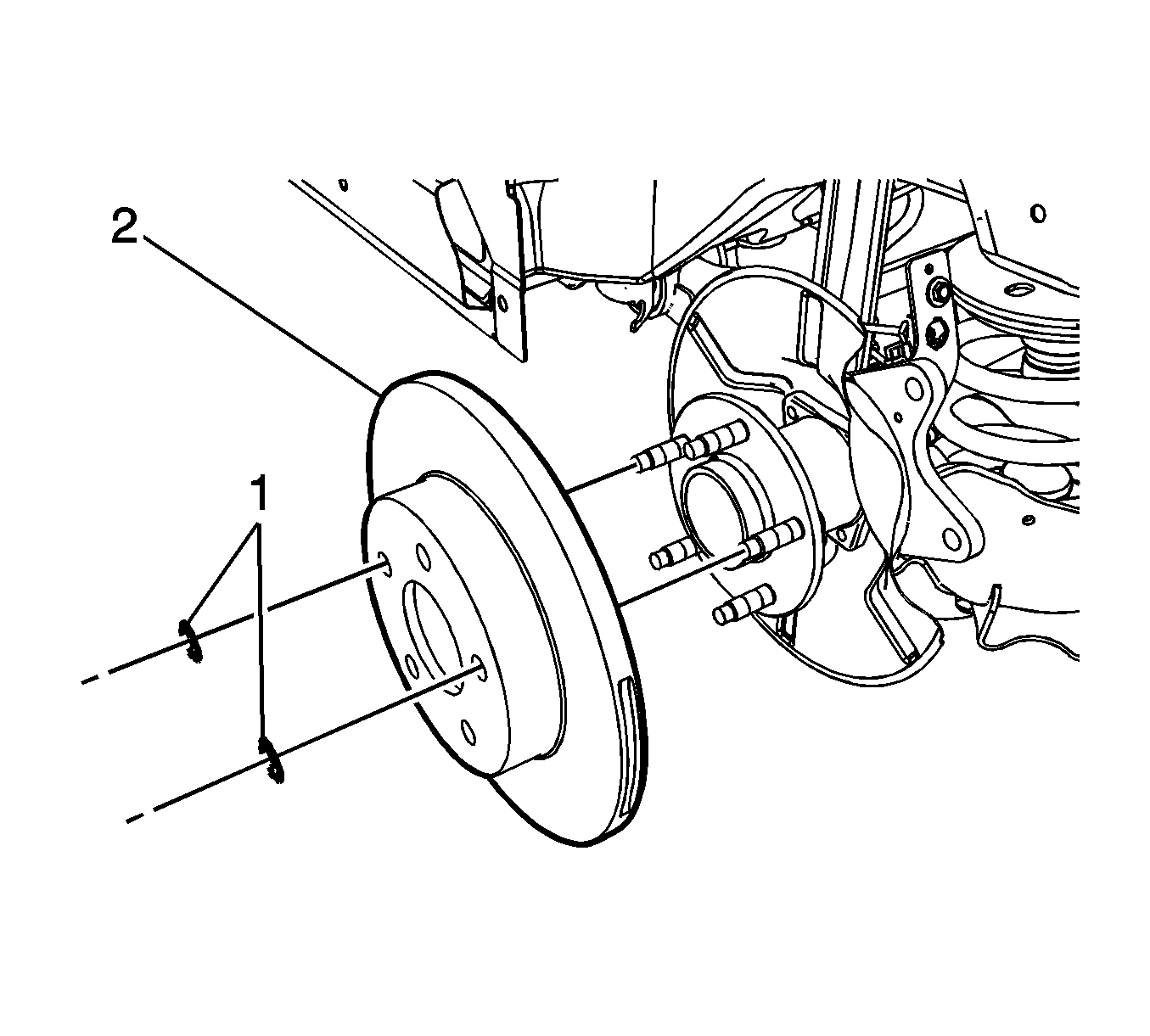 2
1