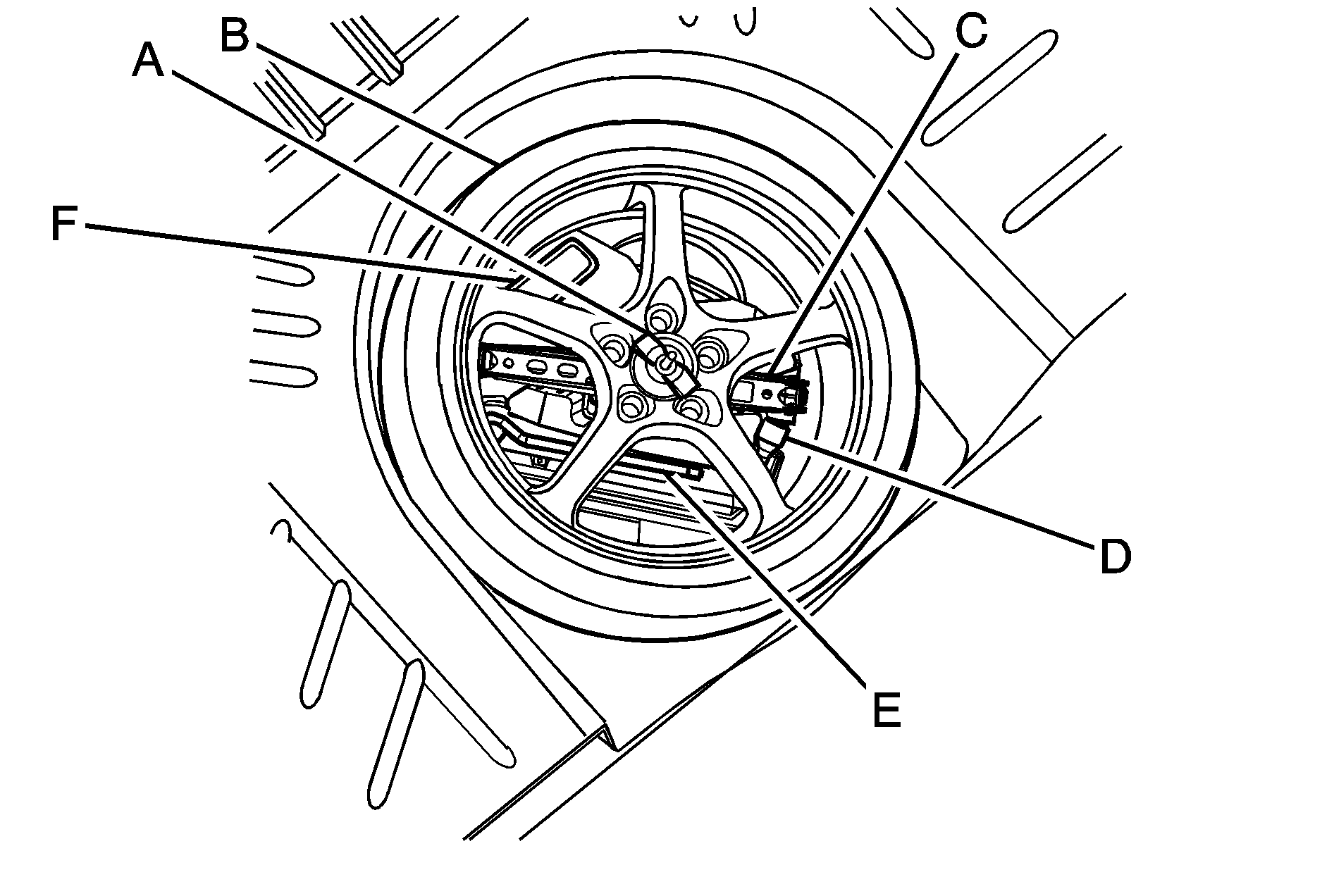 B
A
C
F
D
E