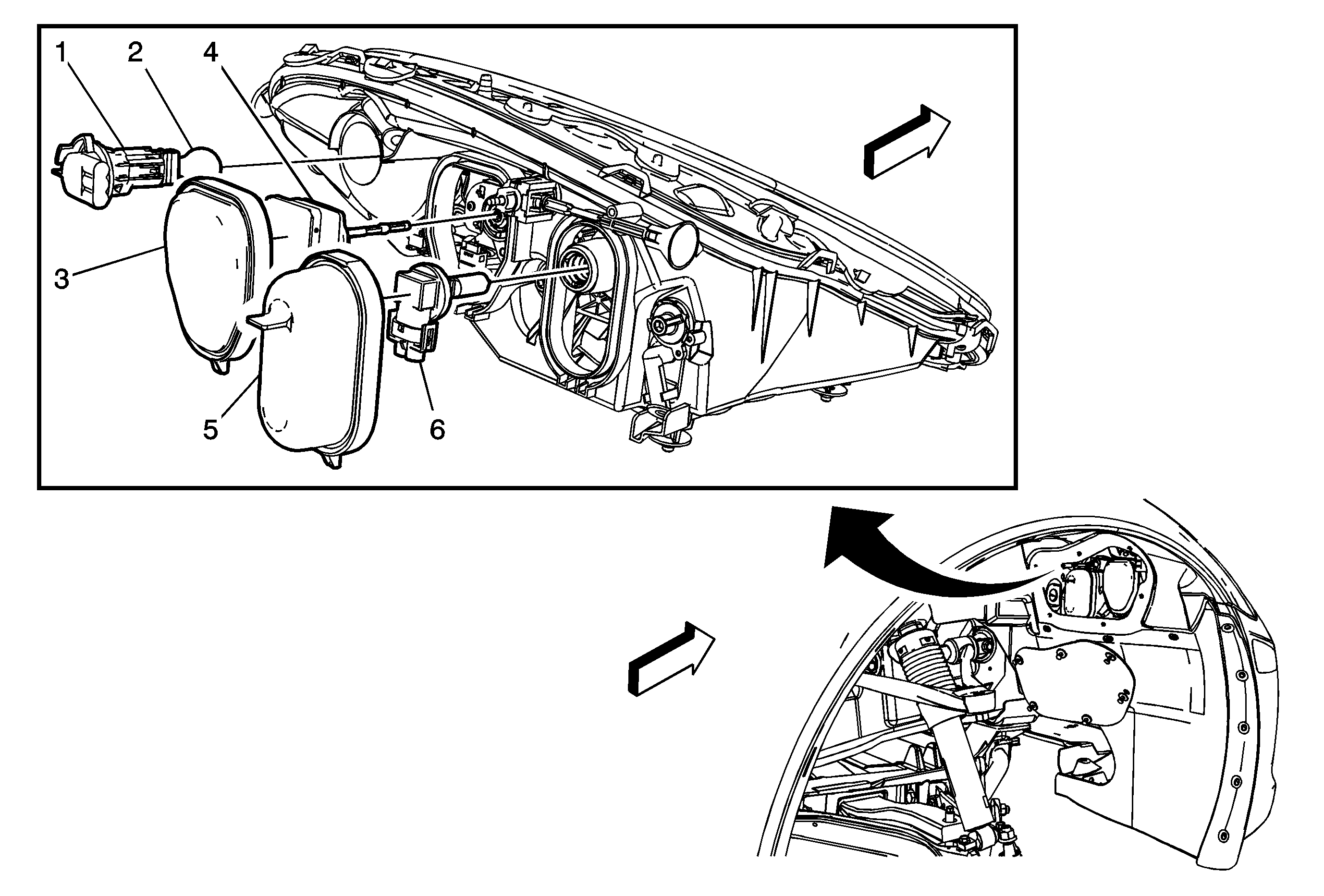 1
2
4
3
5
6