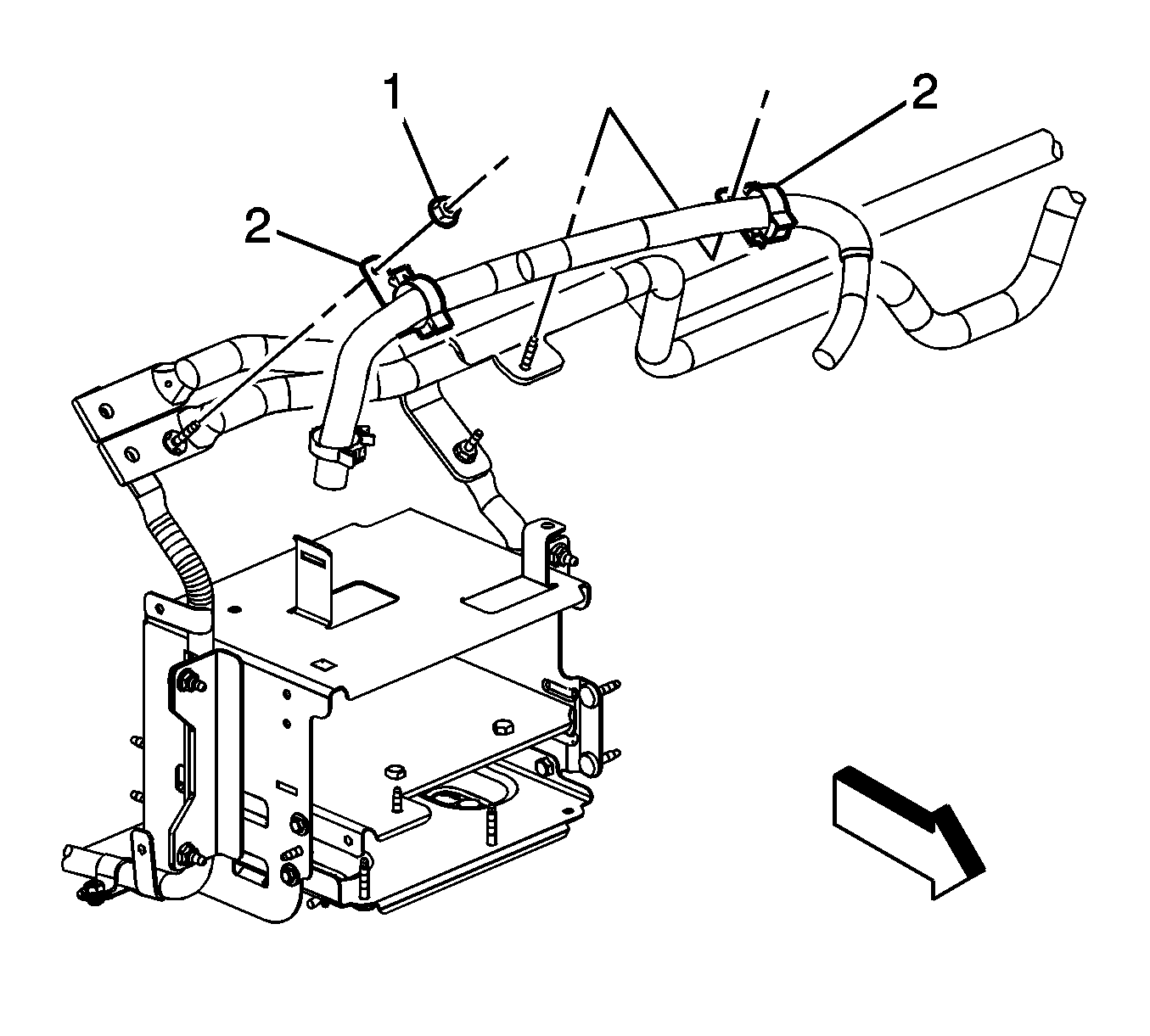 1
2
2