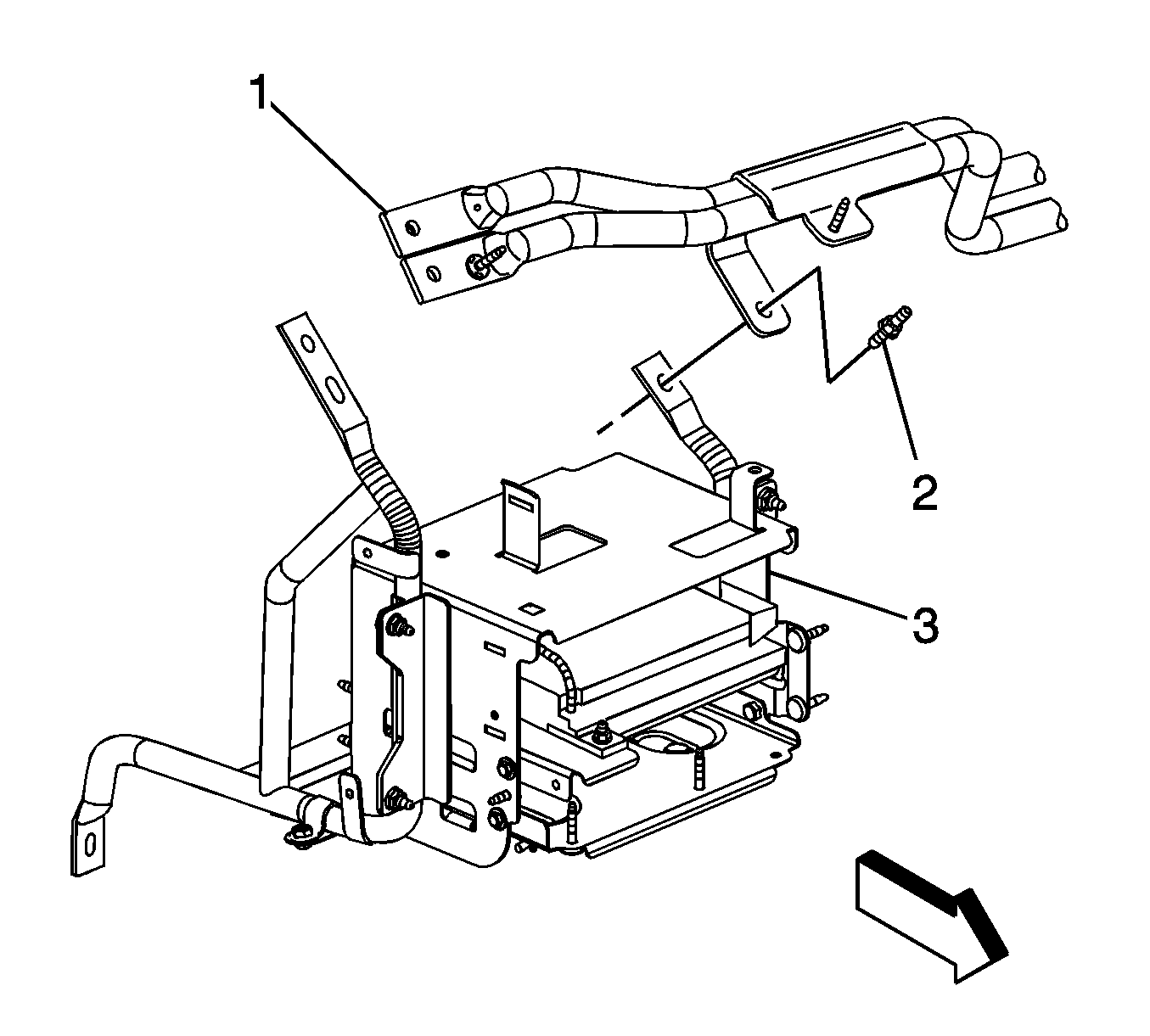 1

2

3