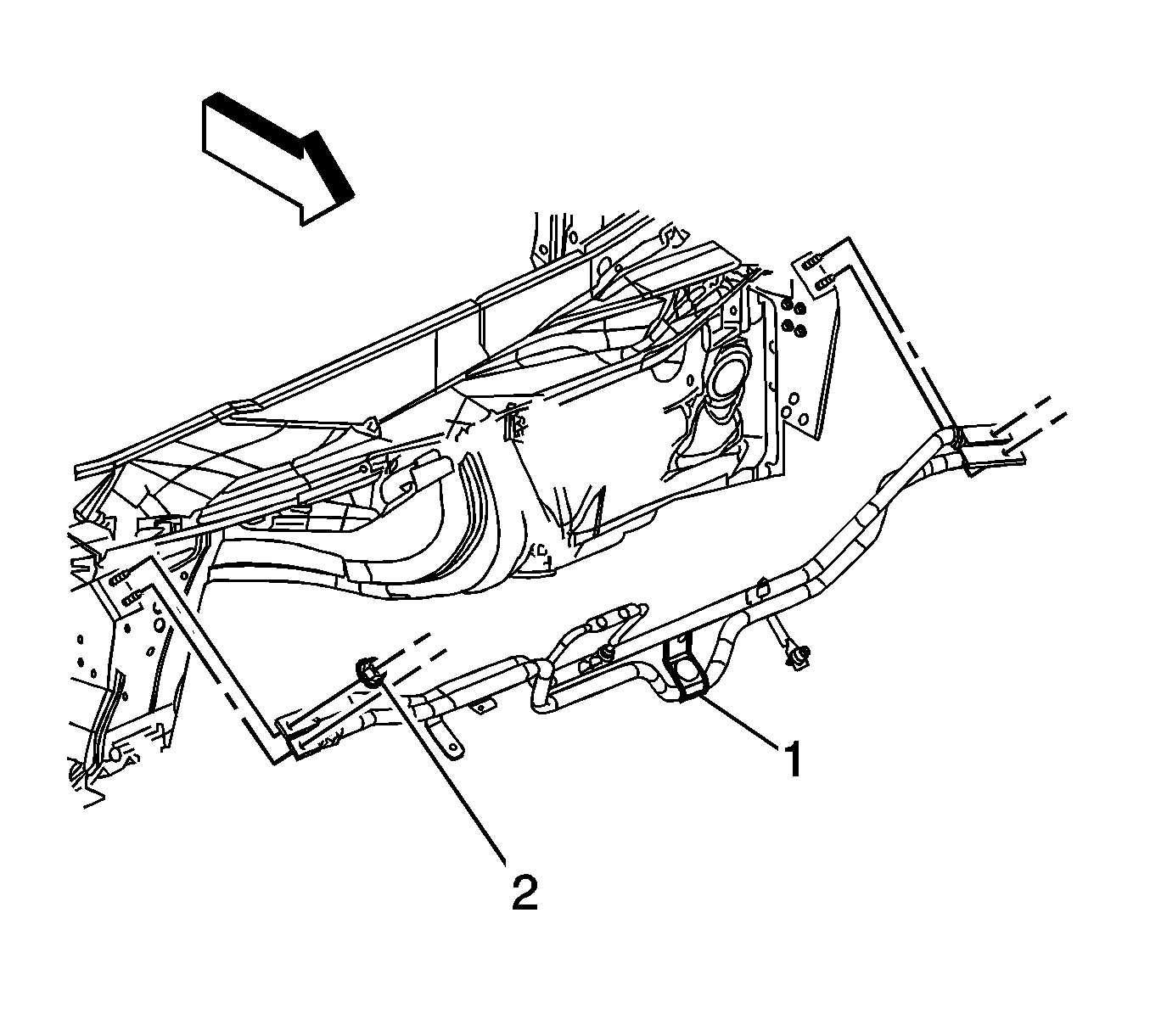 1

2