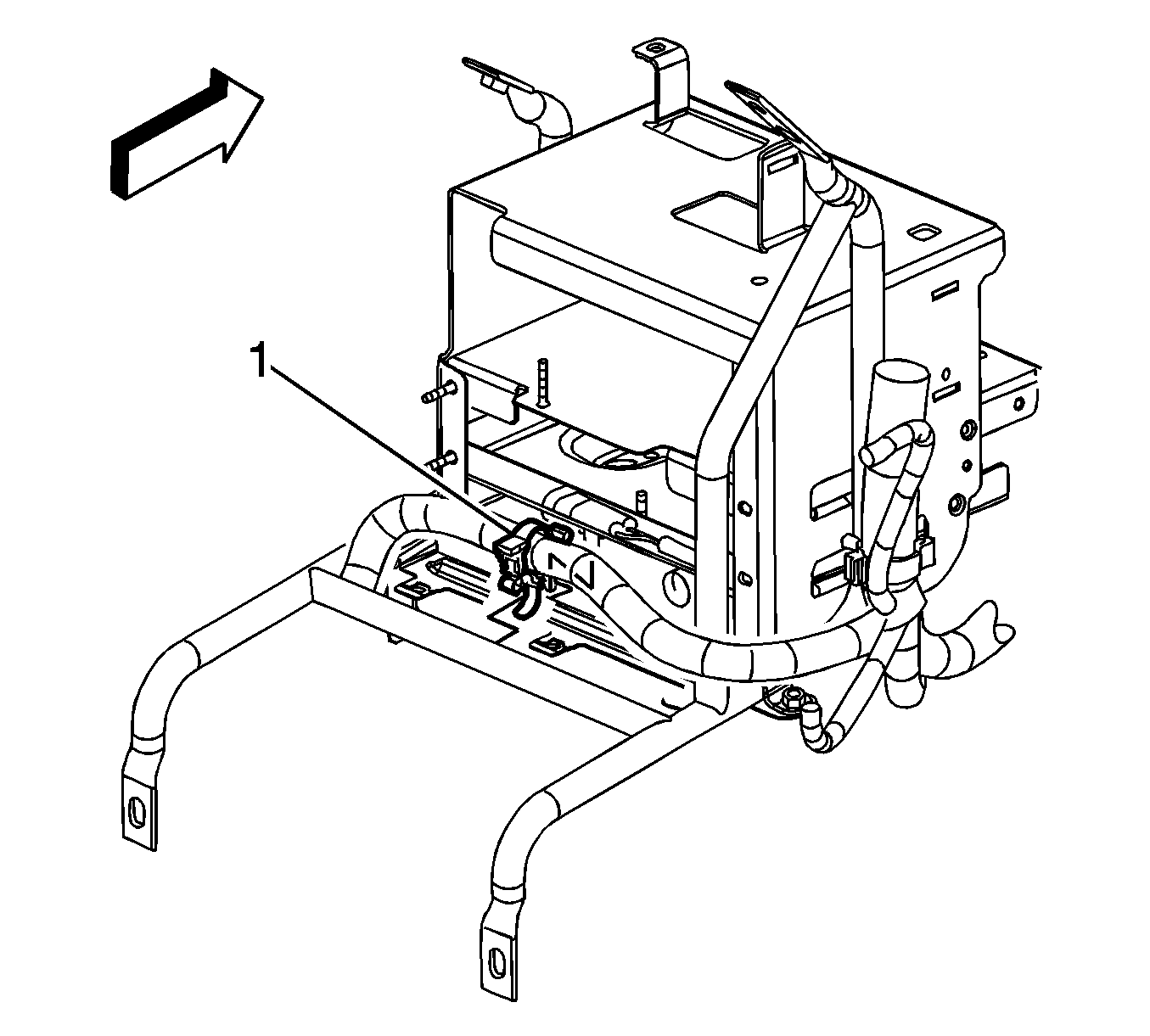 1