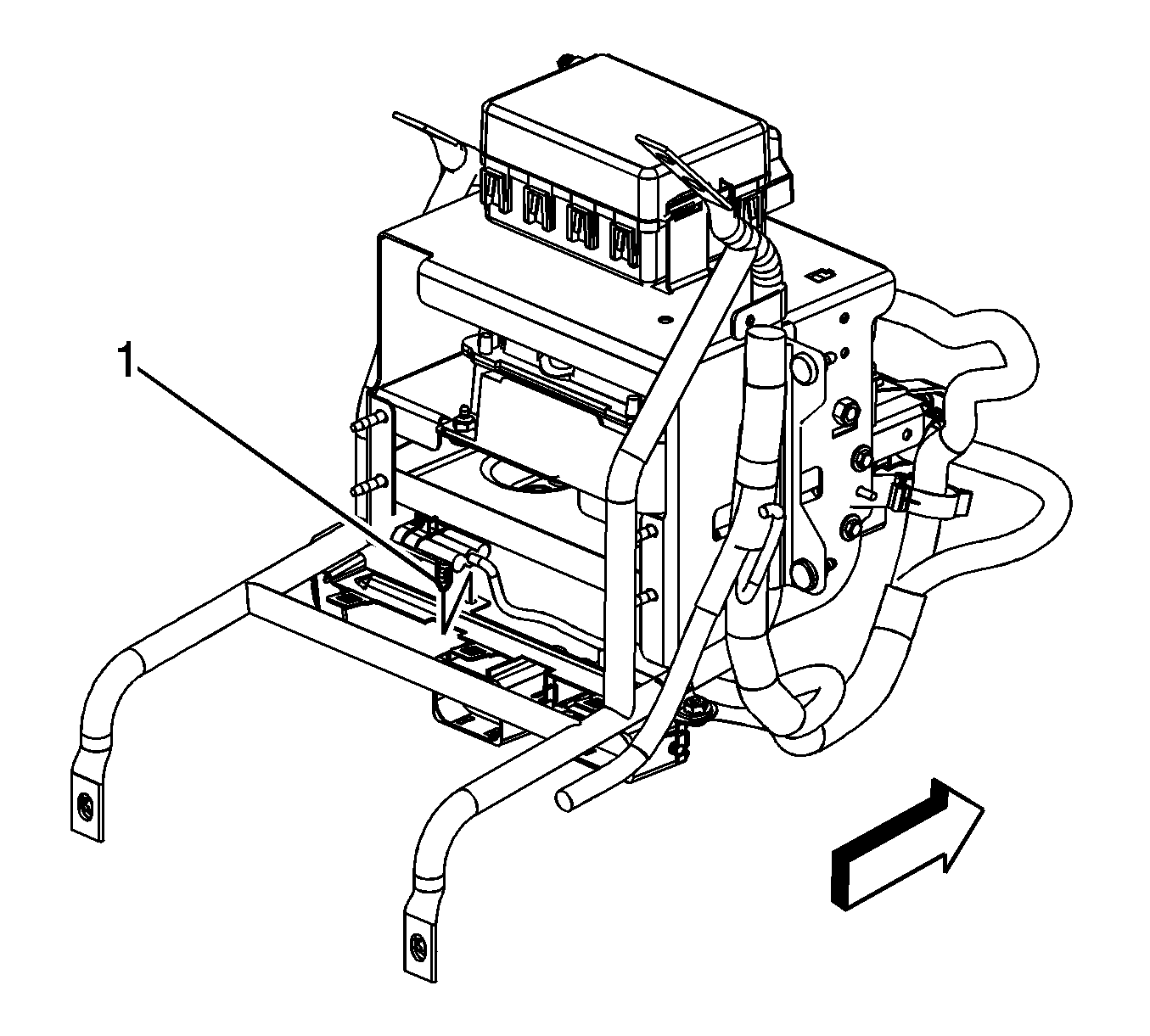 1