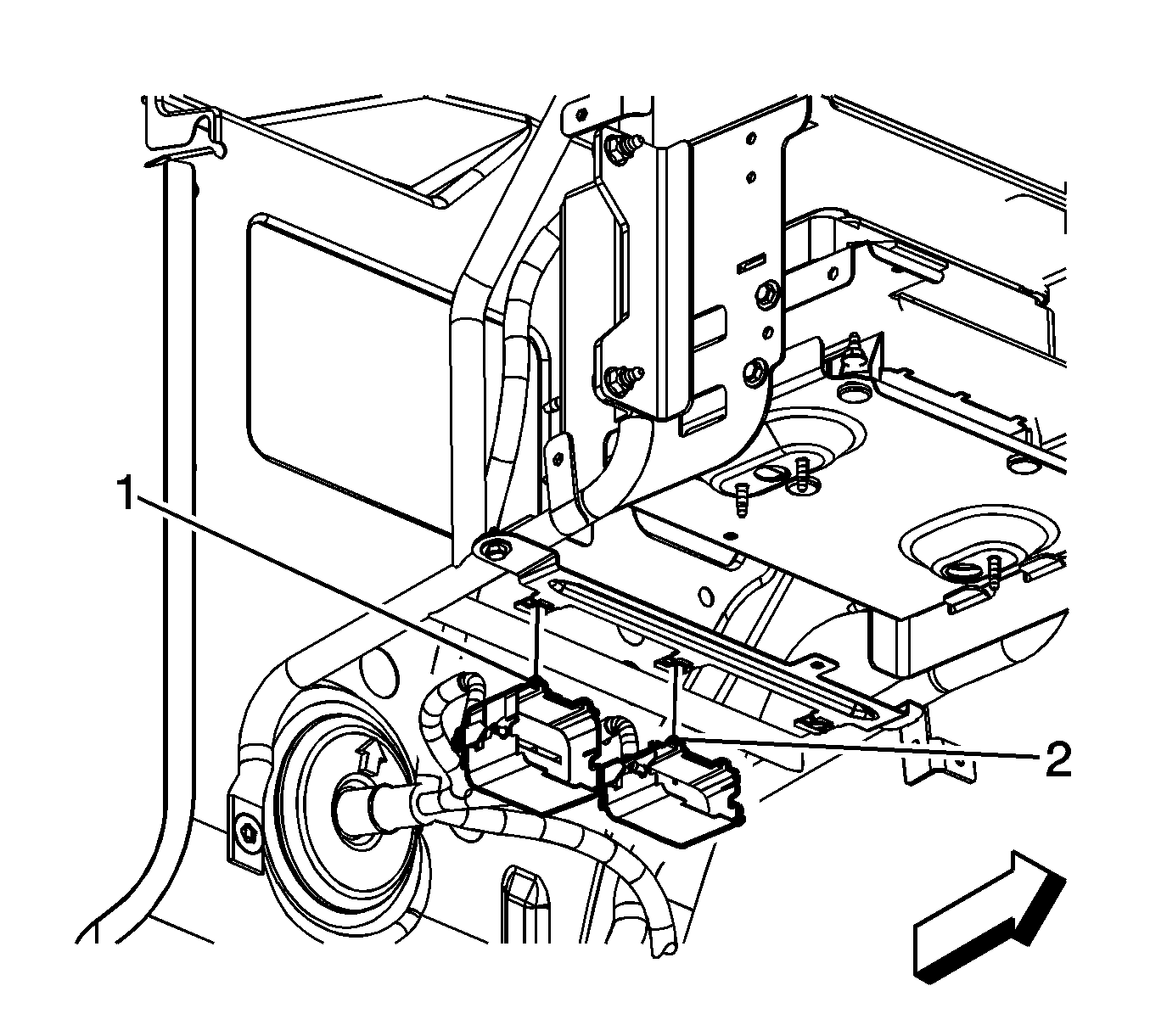 1

2