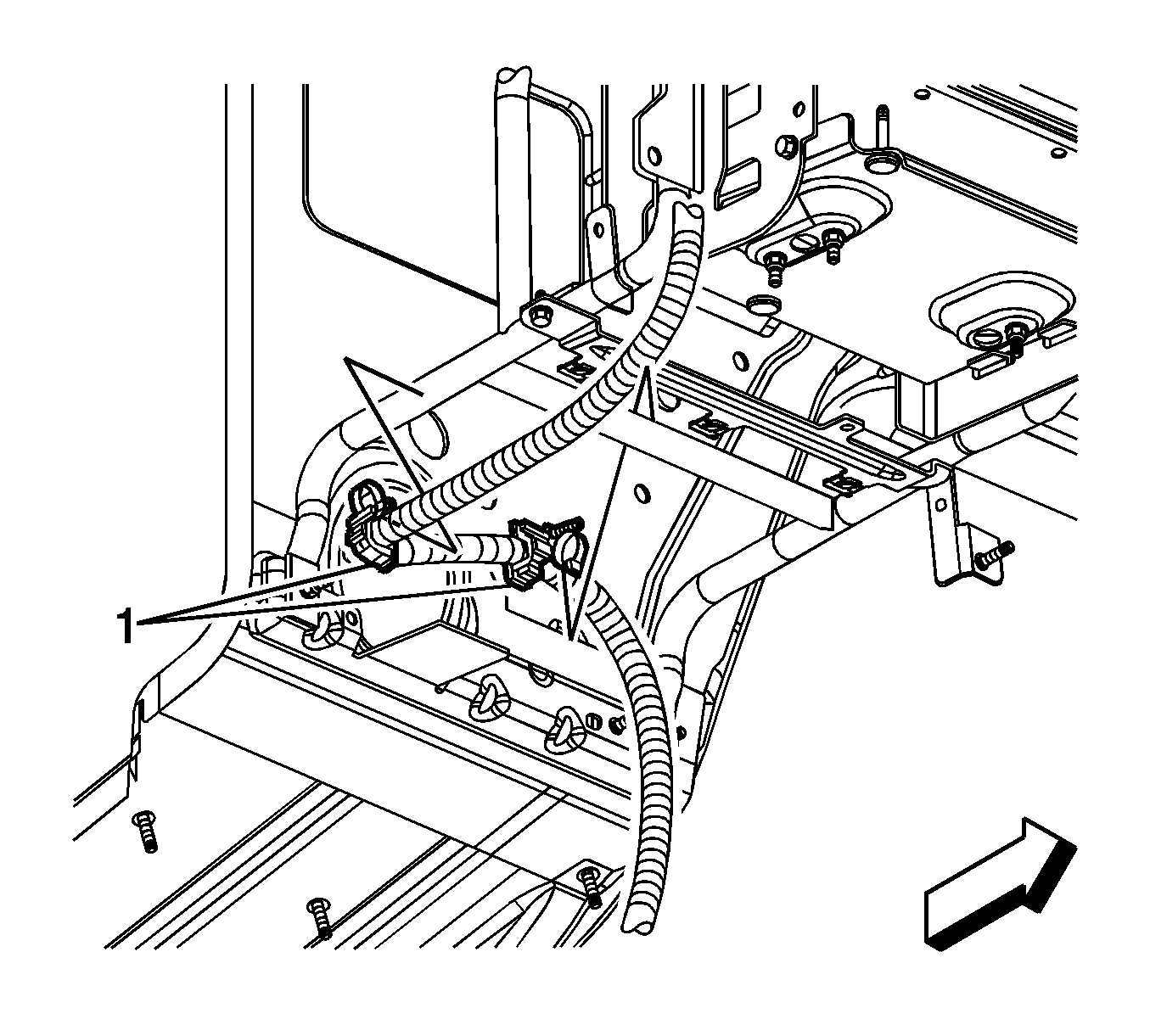 1