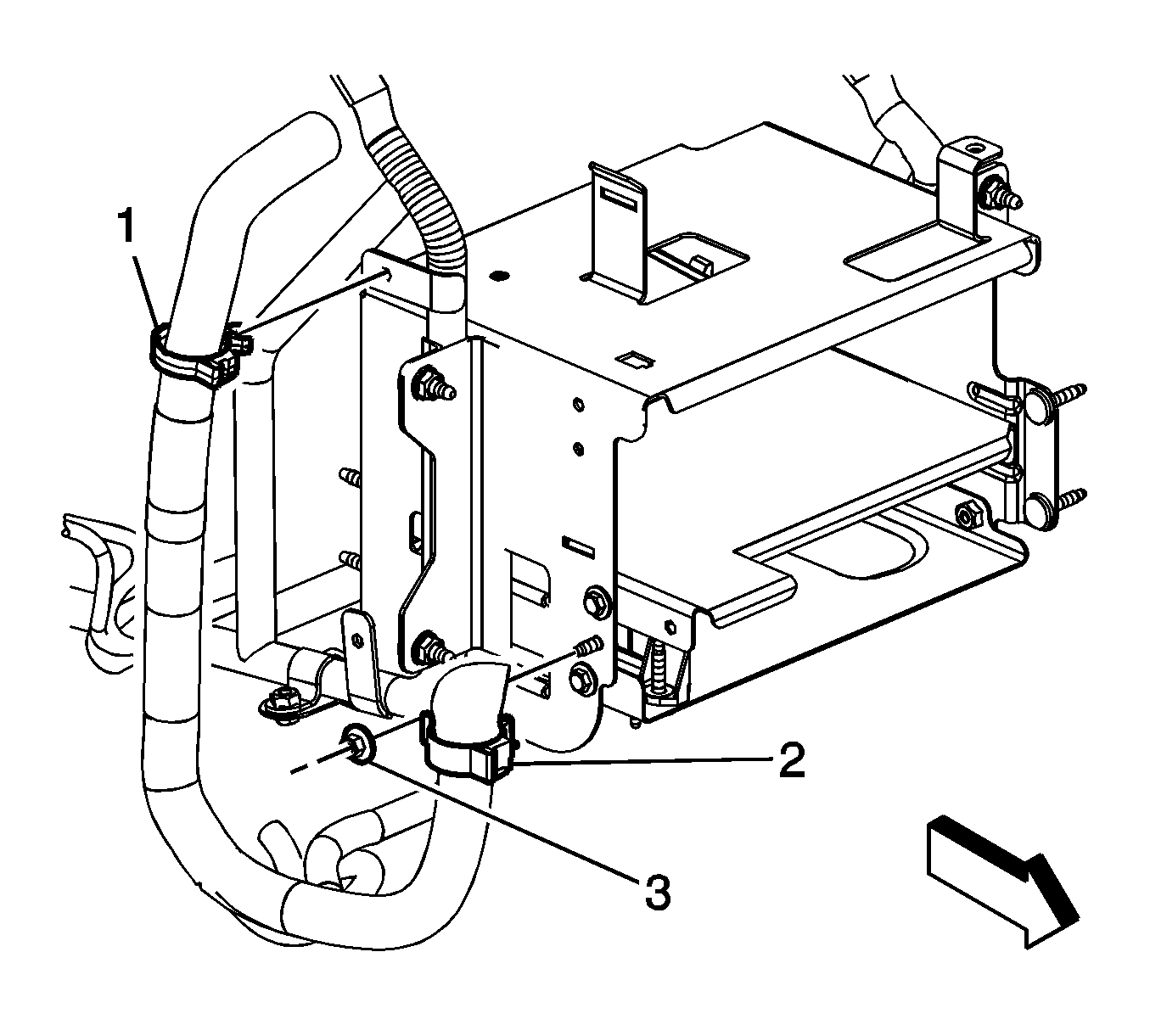 1
2
3