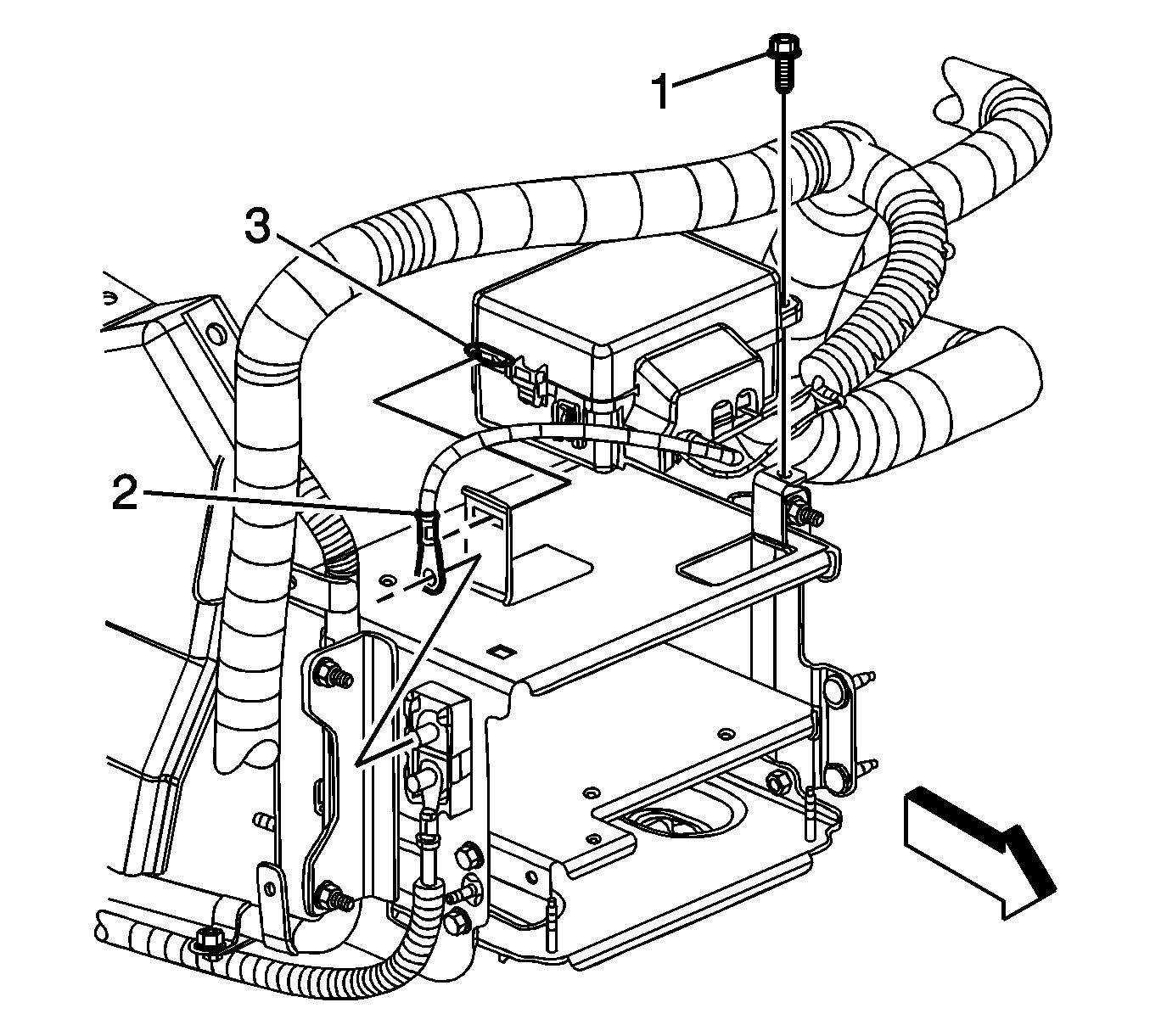 1
3
2